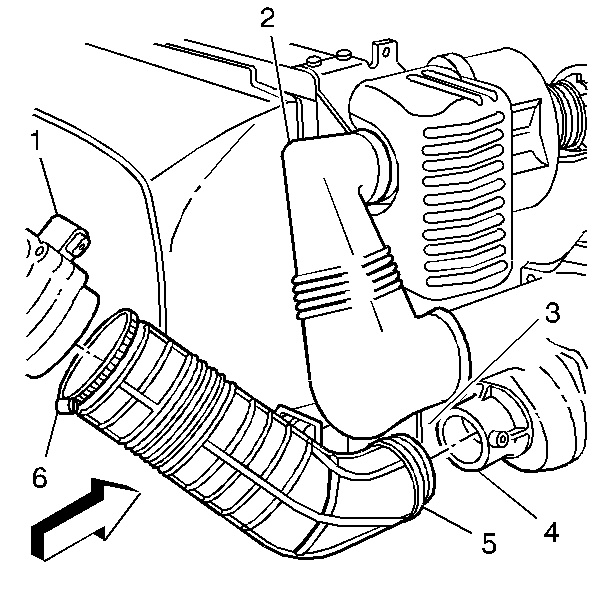 2
1
3
6
5
4