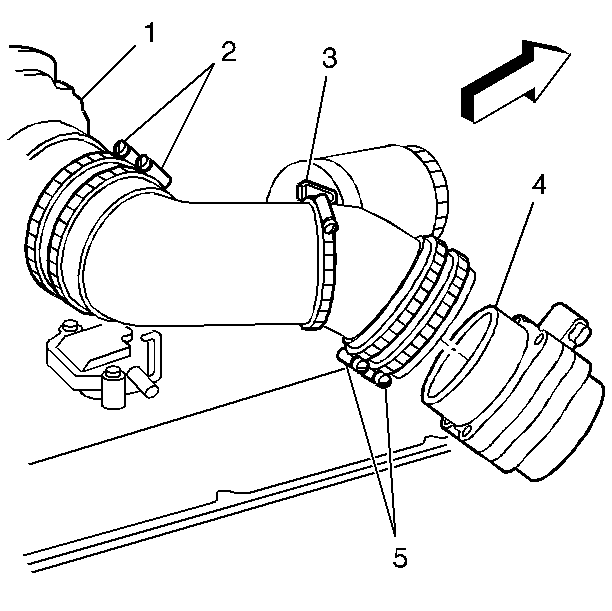 1
2
3
4
5