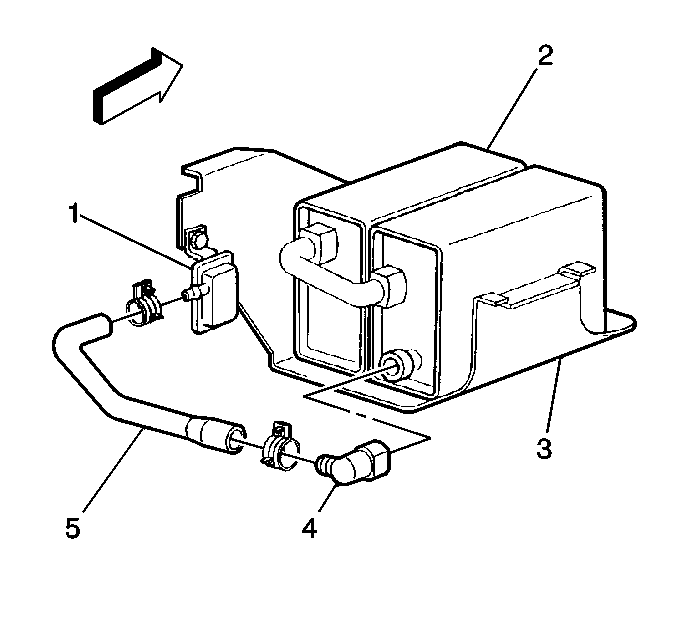 2
1
3
5
4