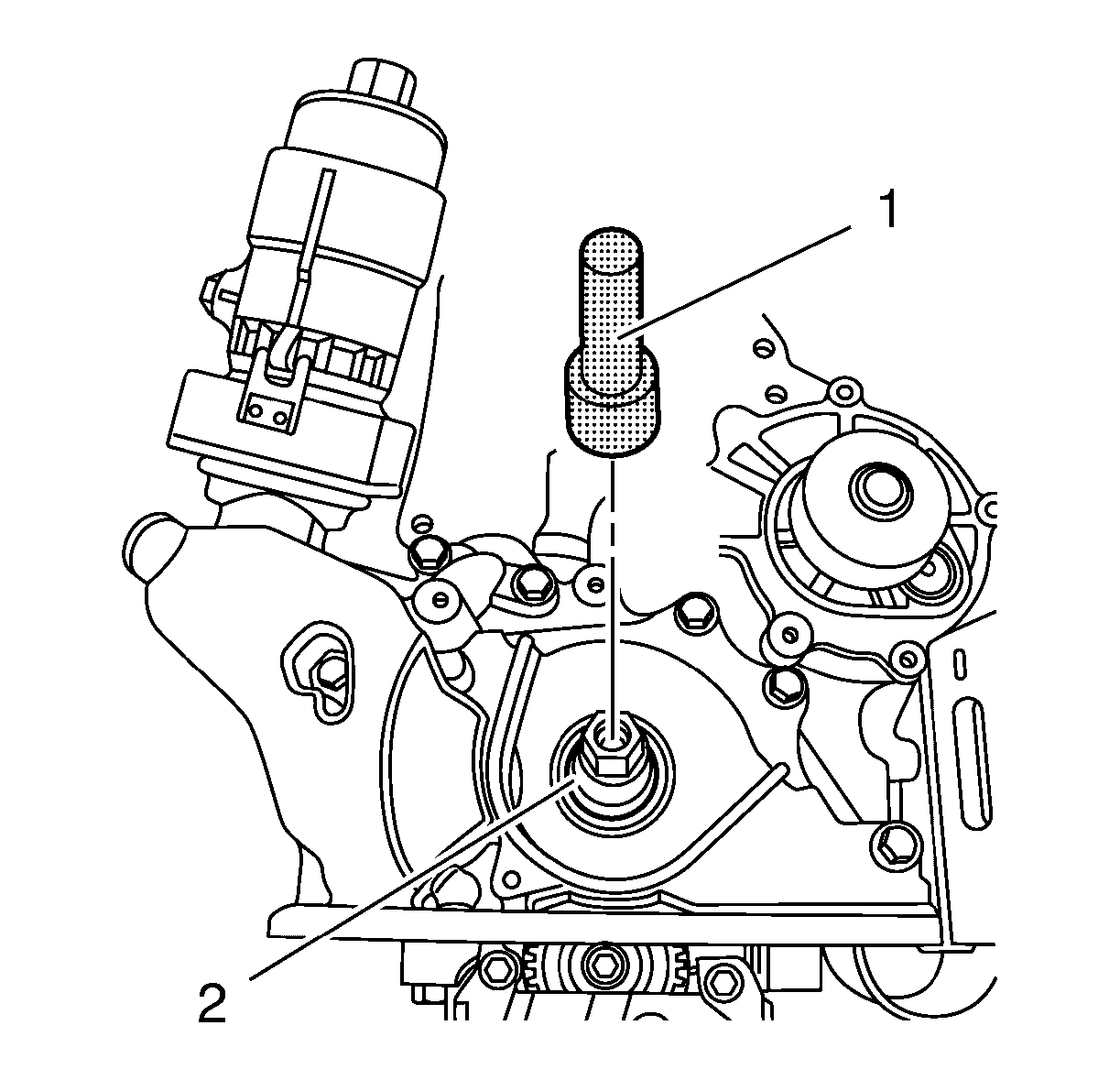 1

2