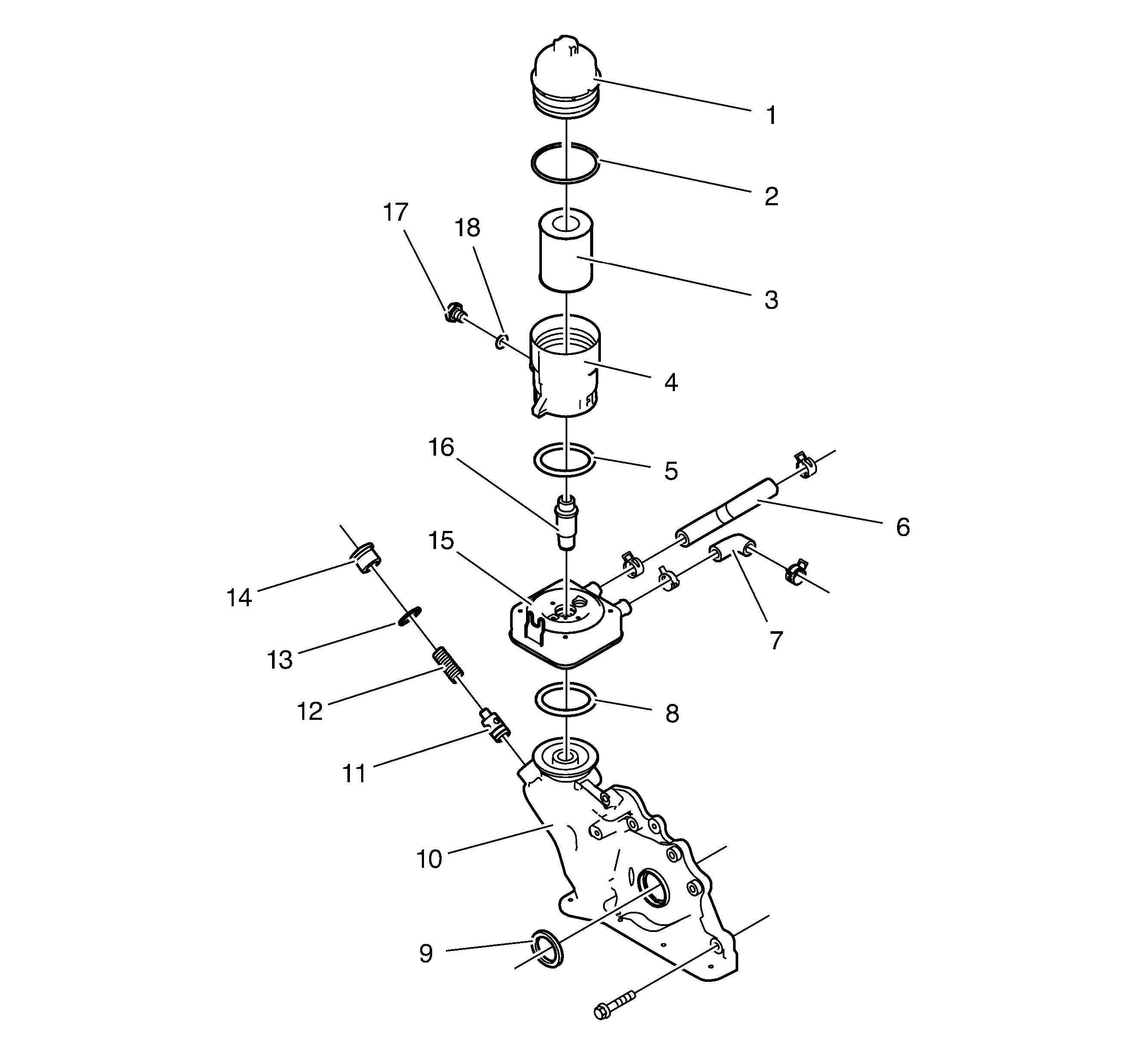 1
2
17
18
3
4
16
5
6
15
14
7
13
12
8
11
10
9