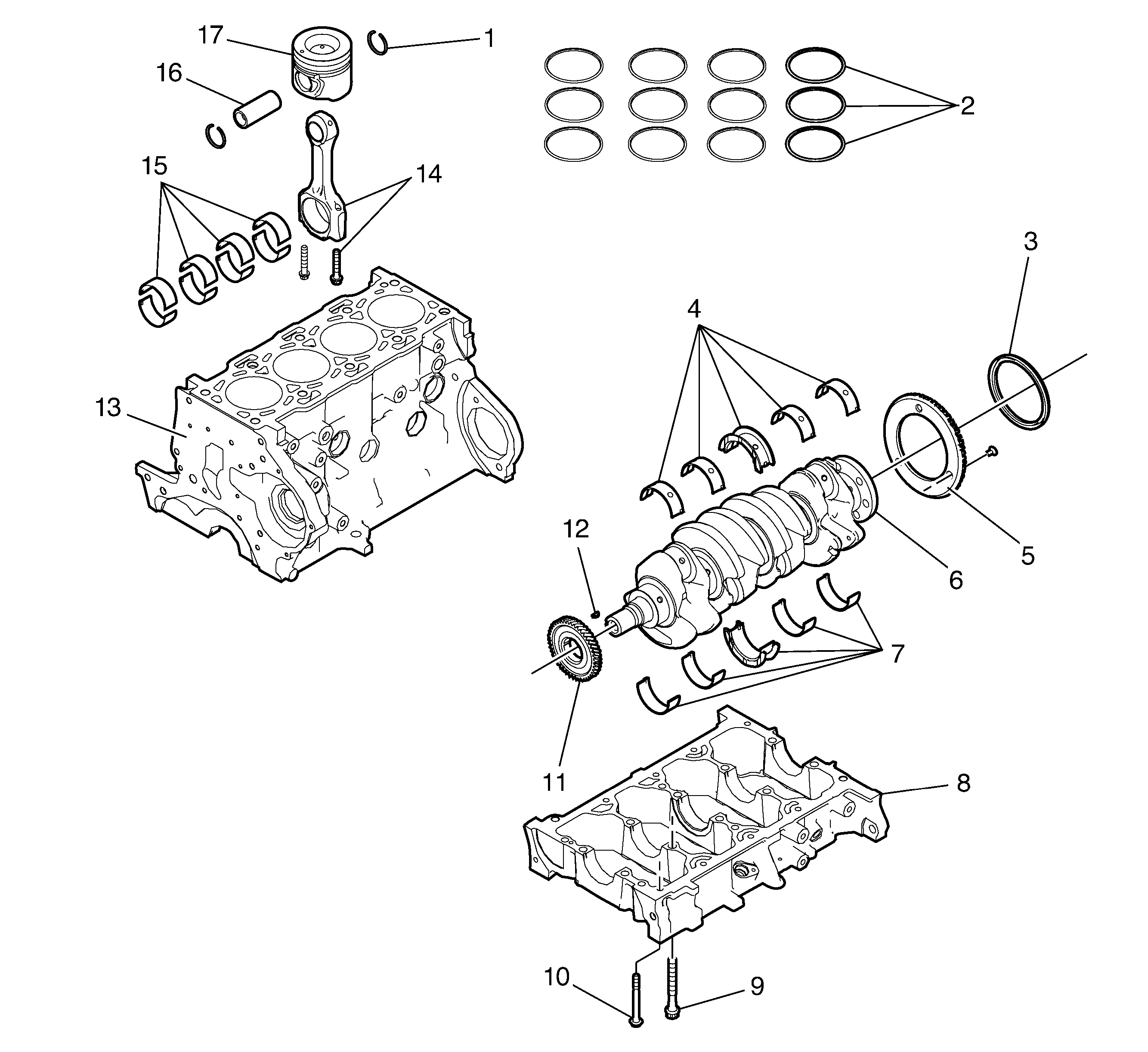 17
1
16
2
15
14
3
4
13
12
5
6
7
11
8
10
9