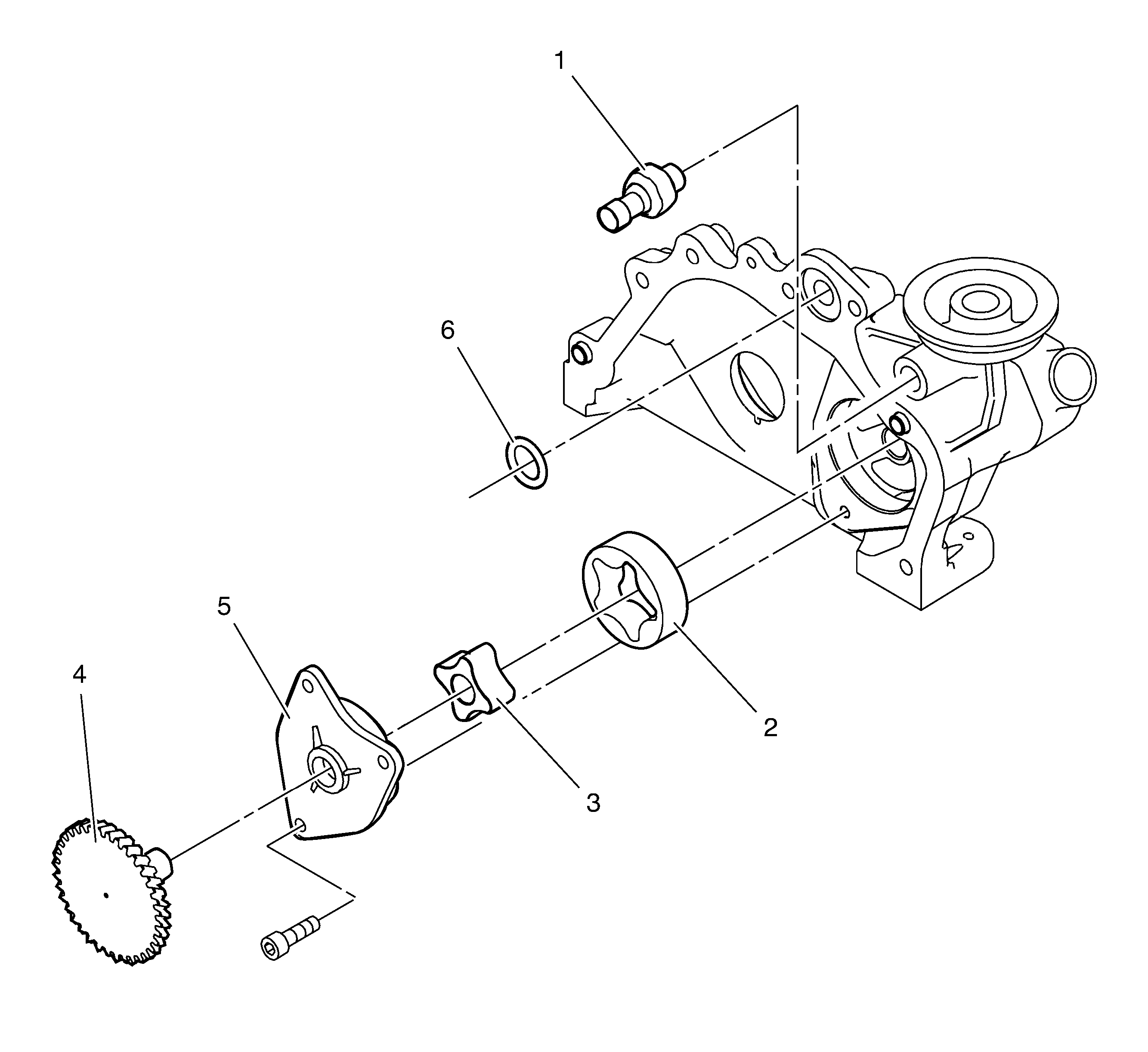 1
6
5
4
2
3