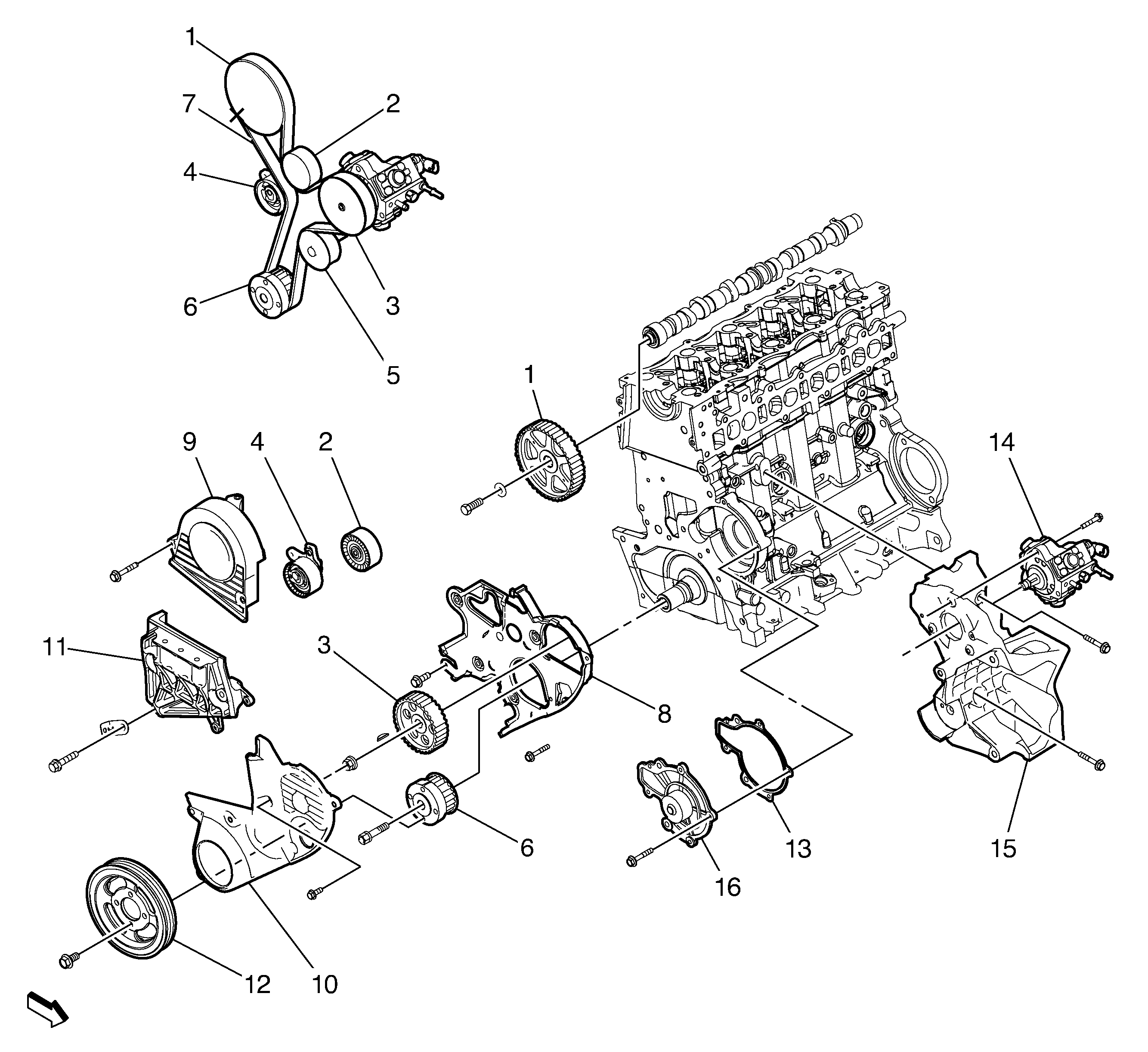 1
7
2
4
6
3
5
1
9
4
2
14
11
3
8
6
13
15
16
12
10