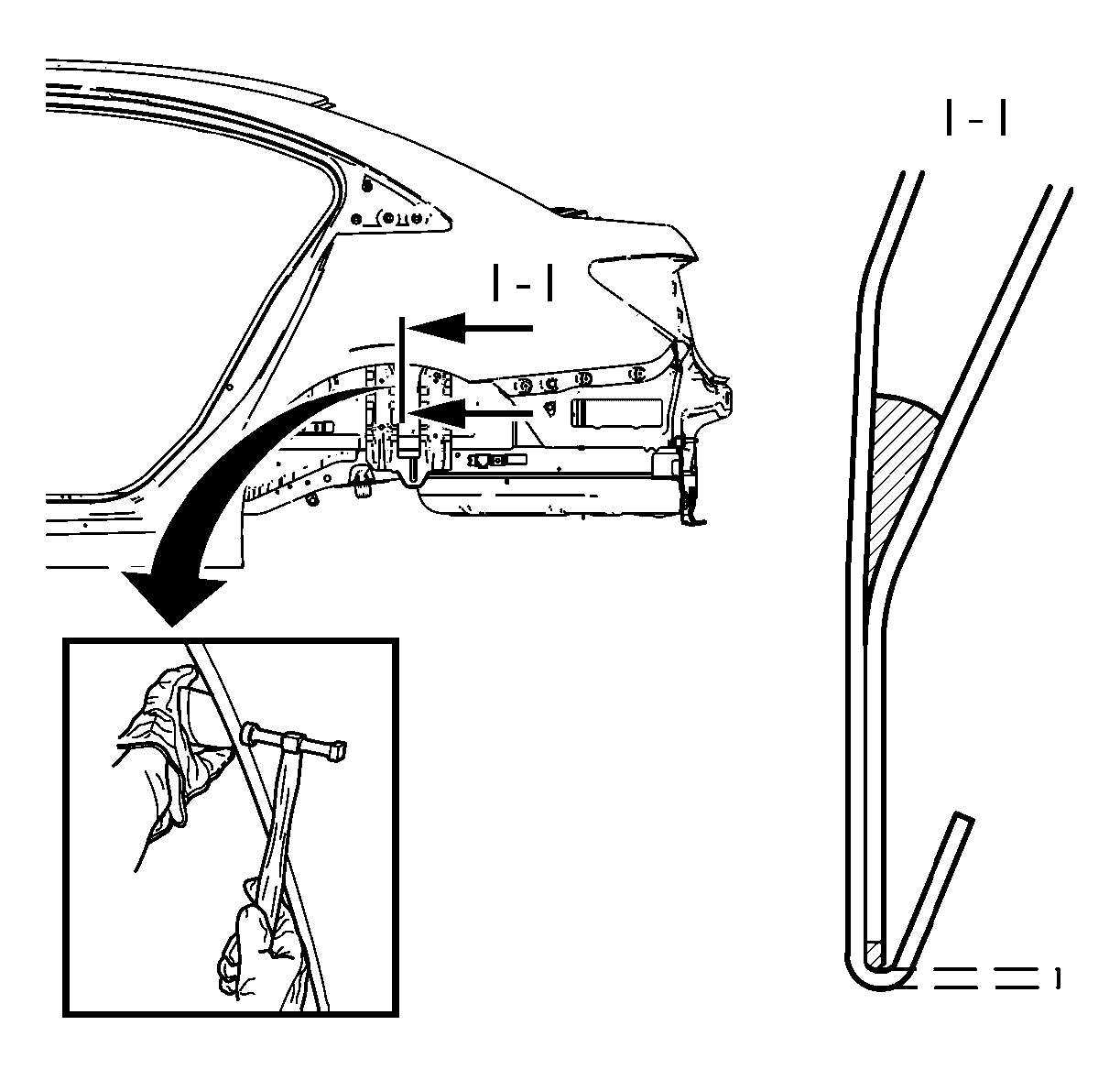 I - I

I - I

1