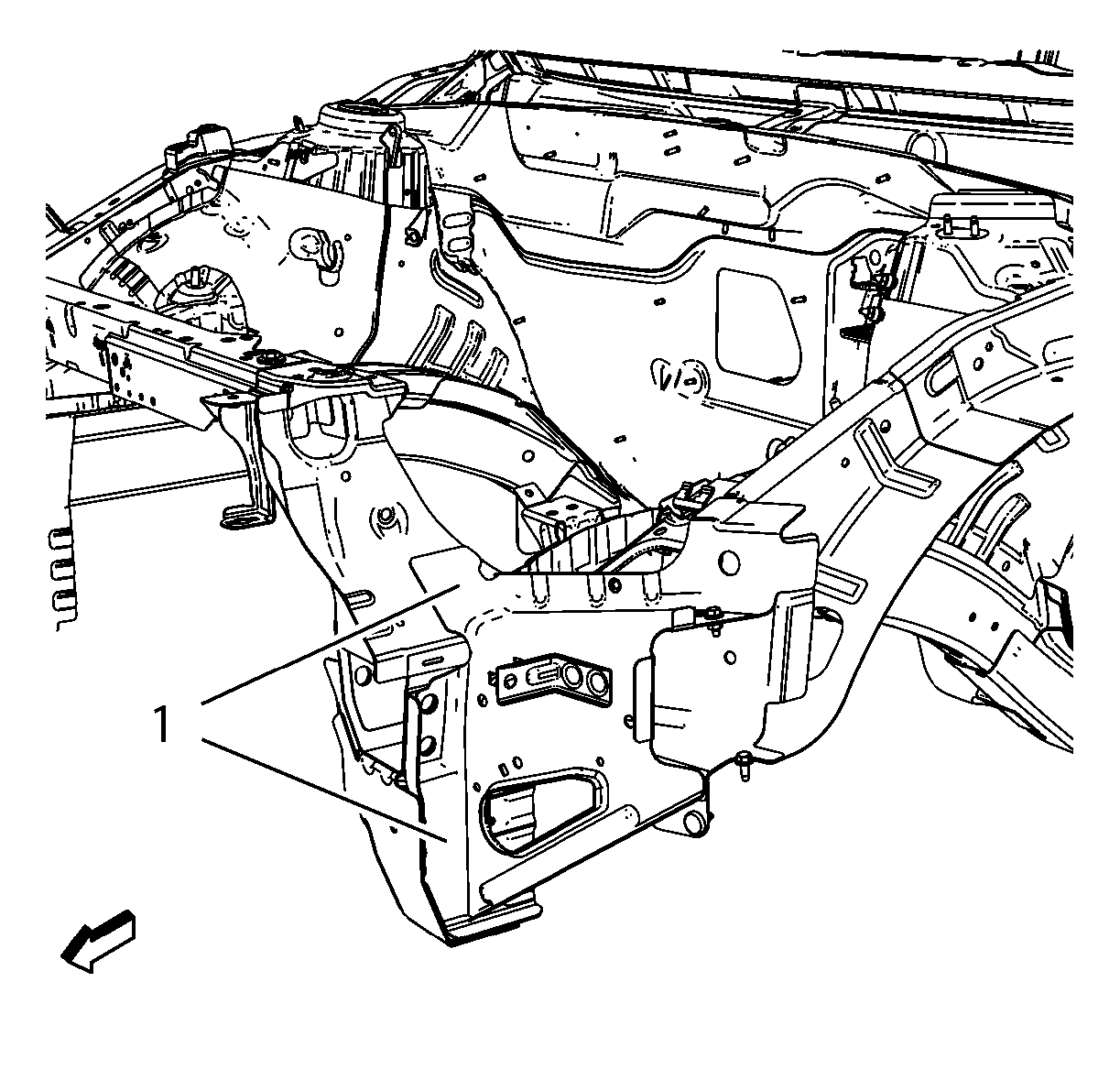 1