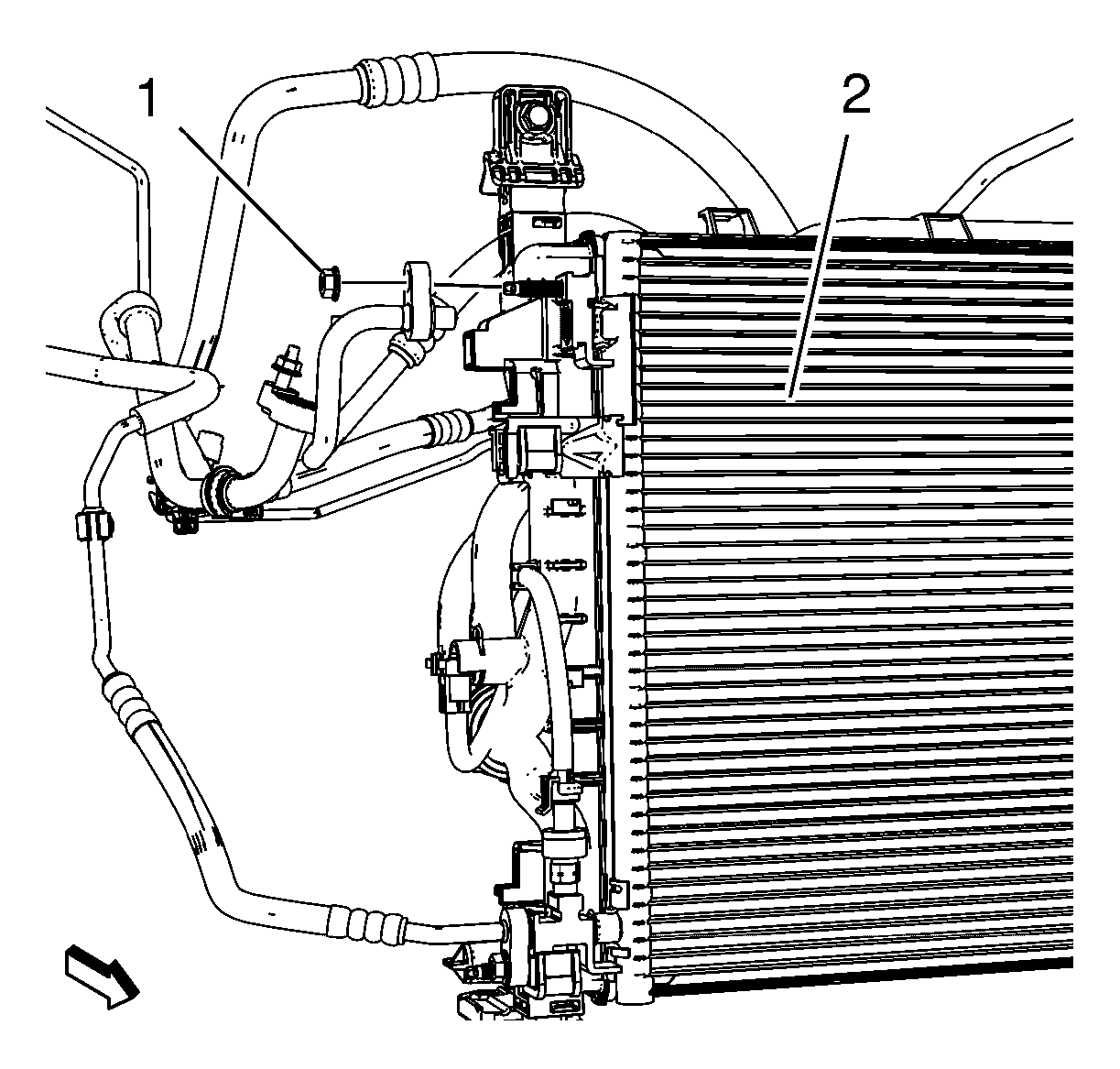 1

2