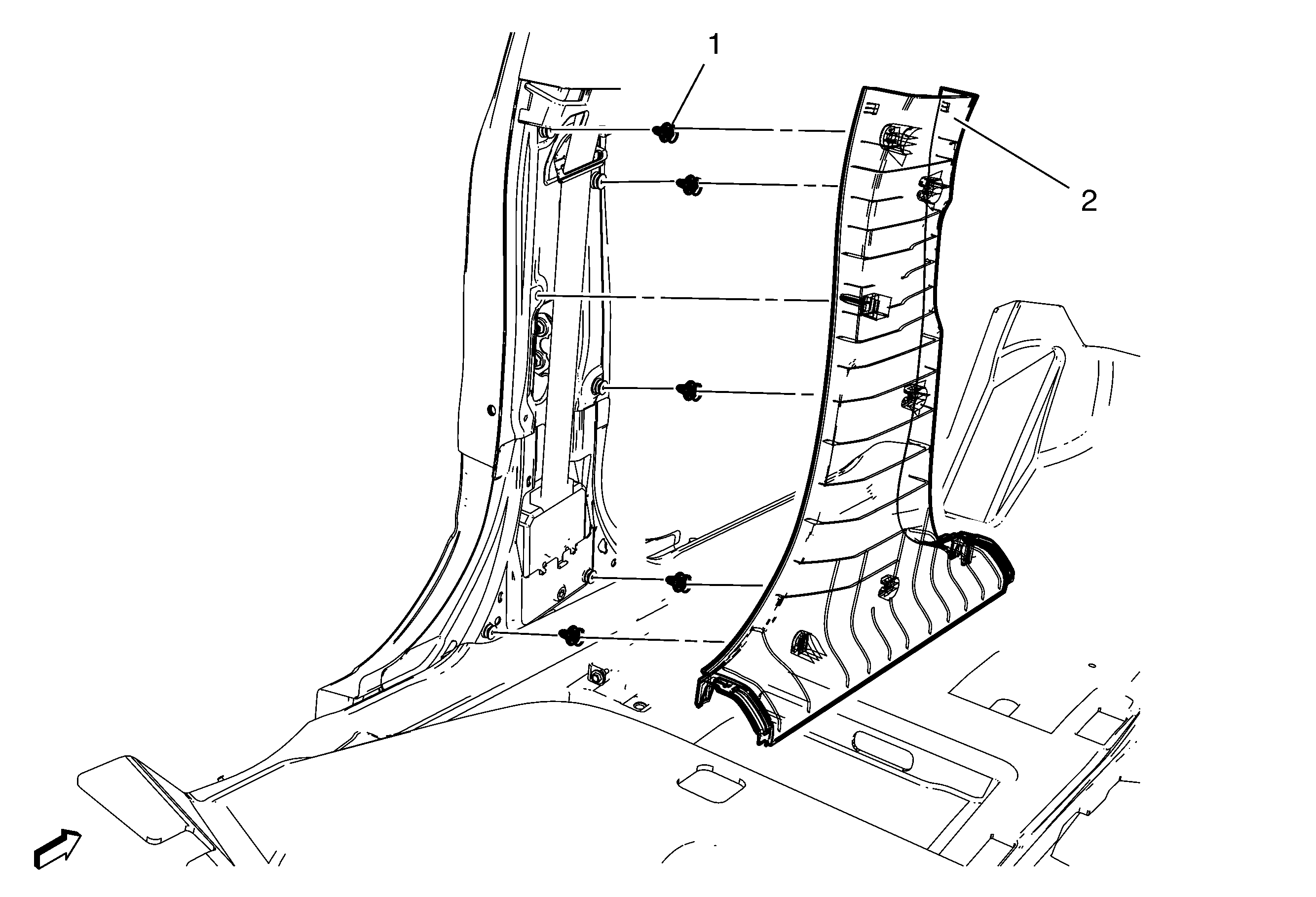 1

2