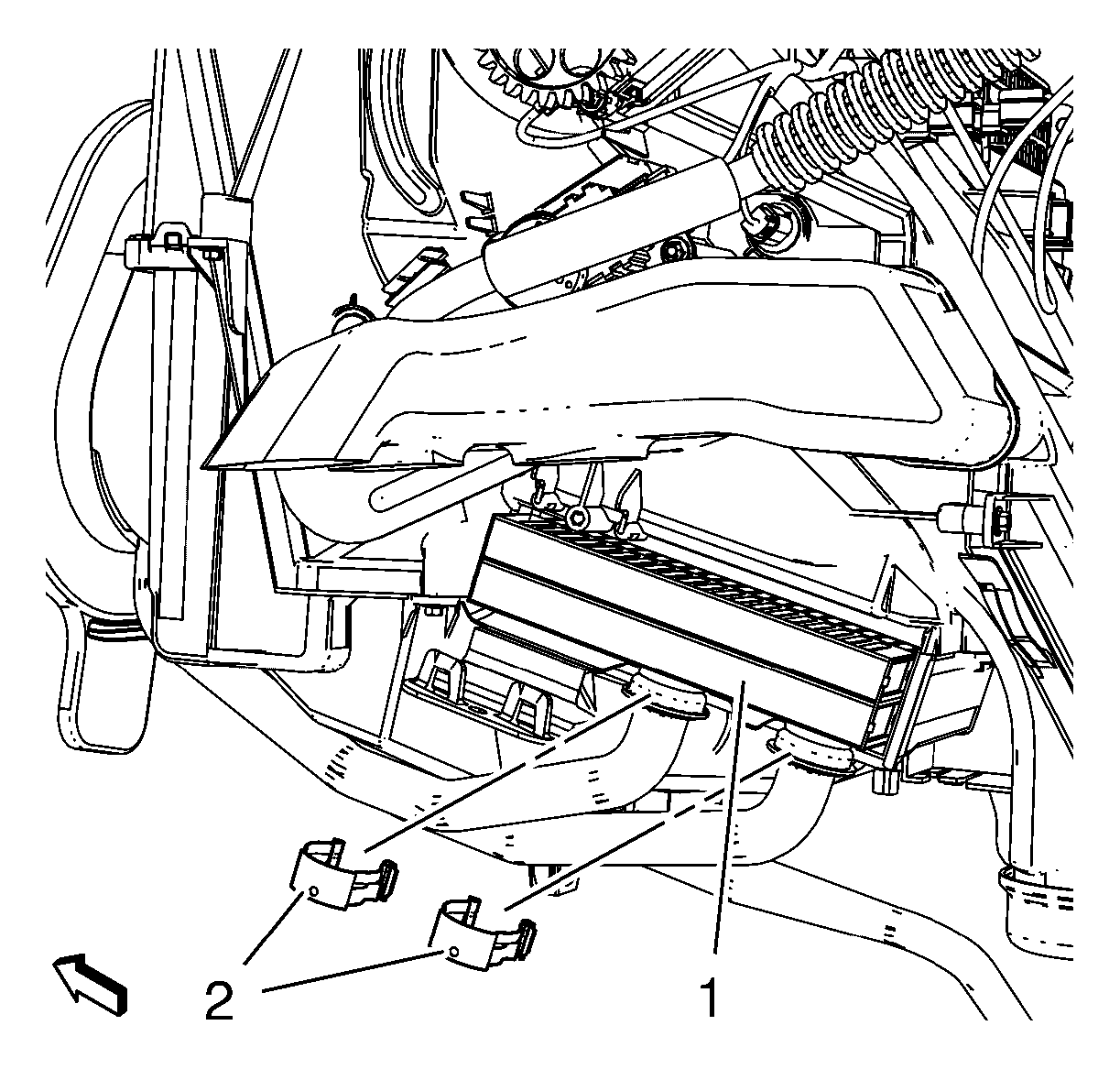 2
1