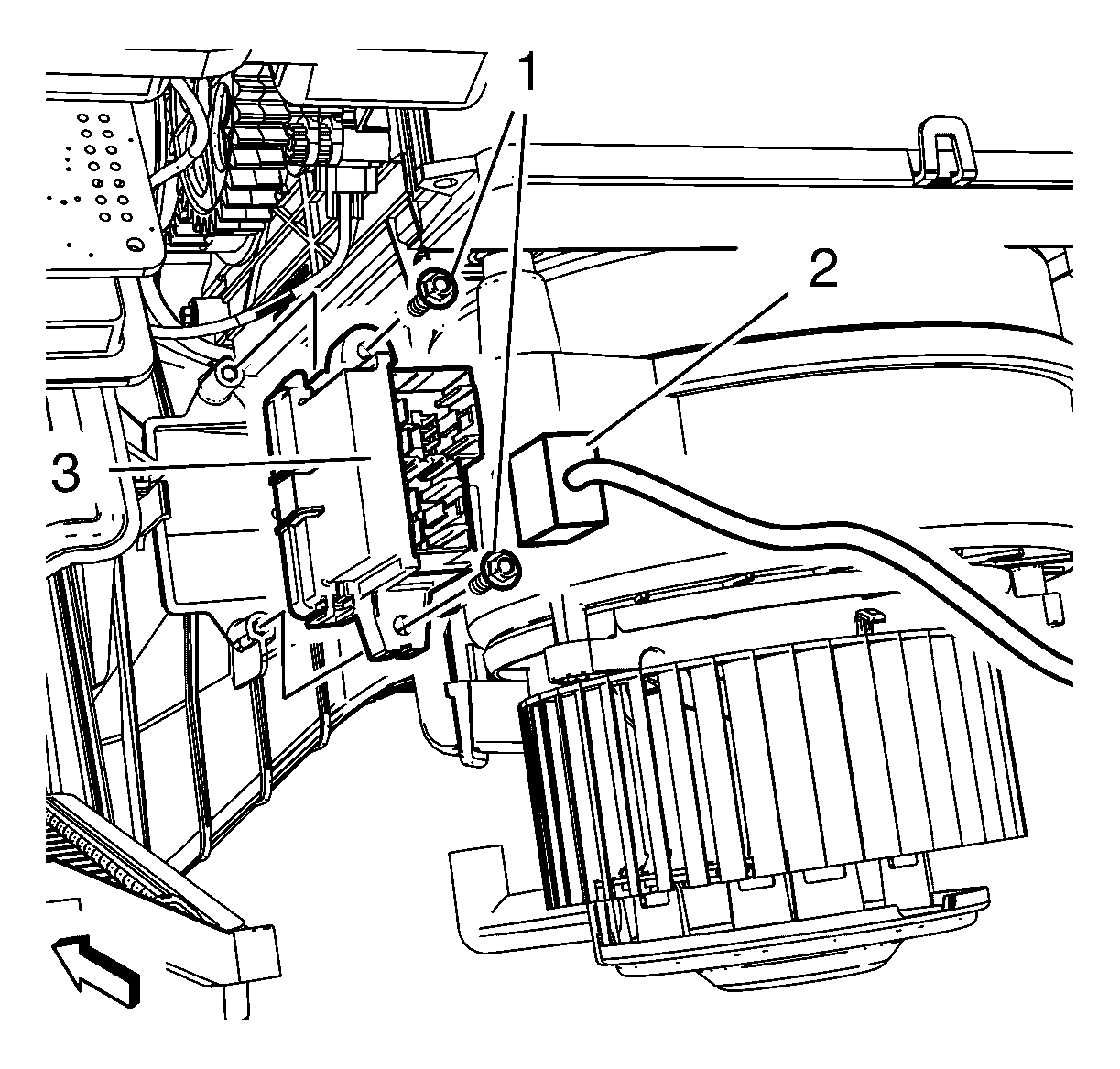 1
2
3