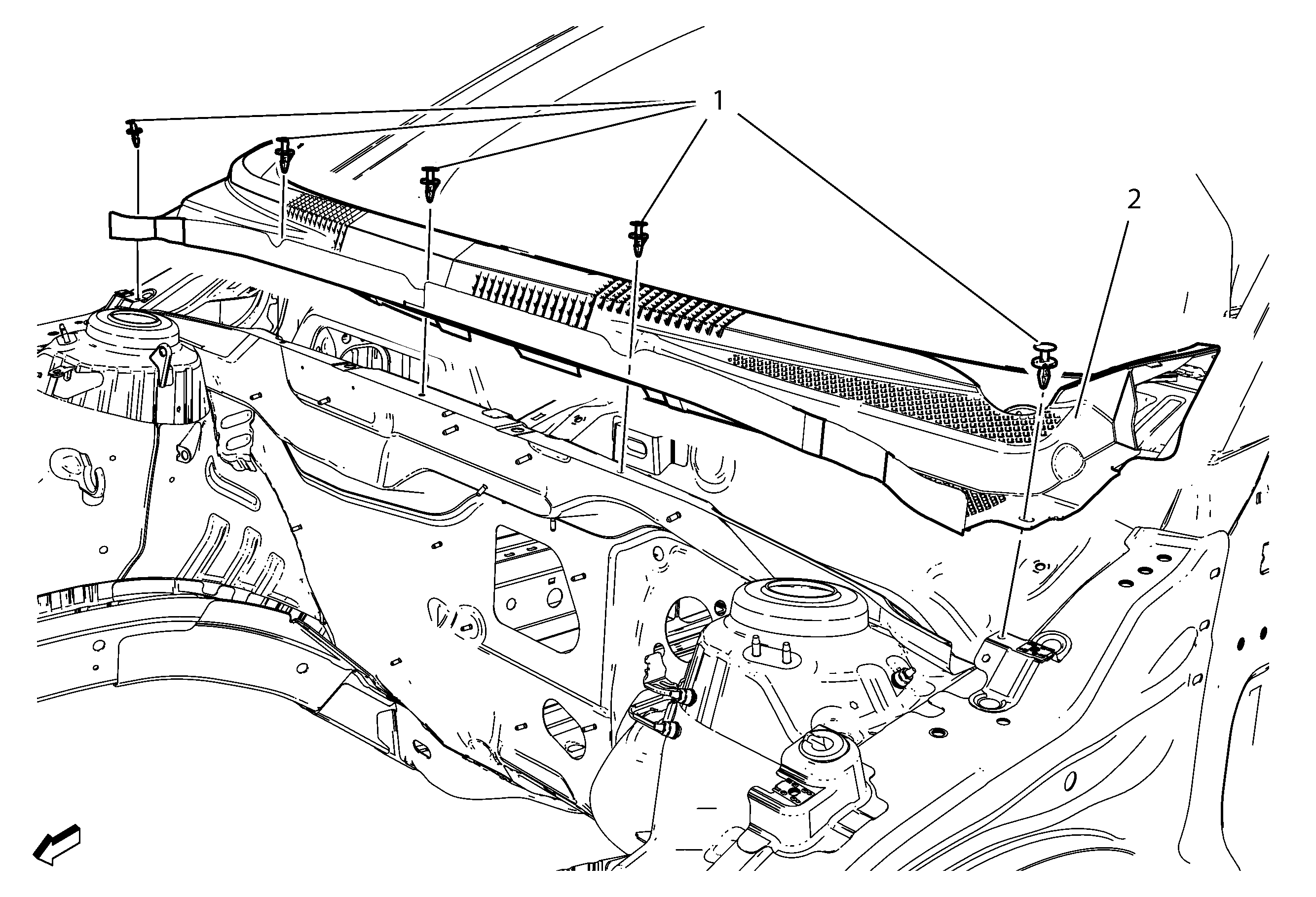 1
2