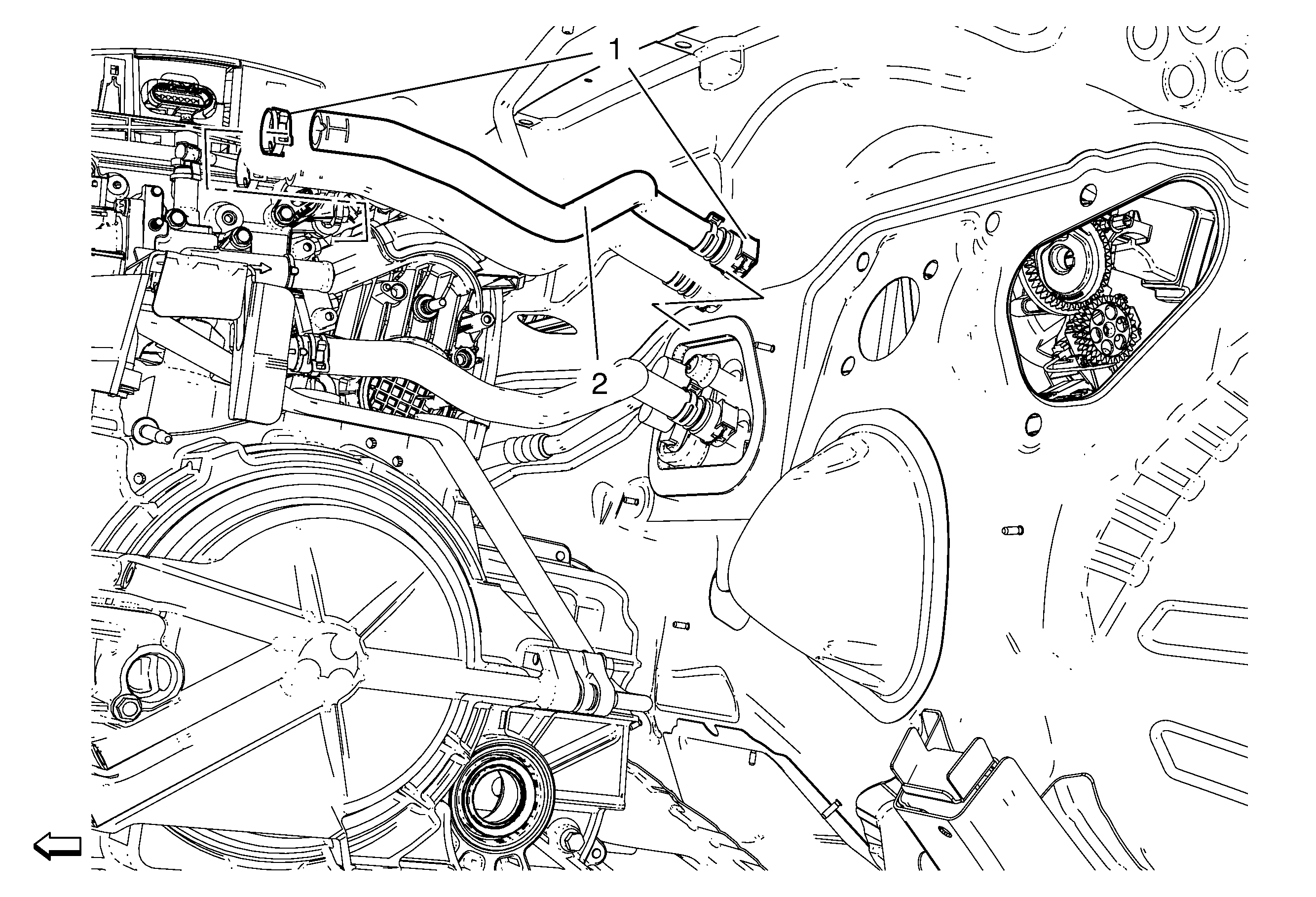 1

2