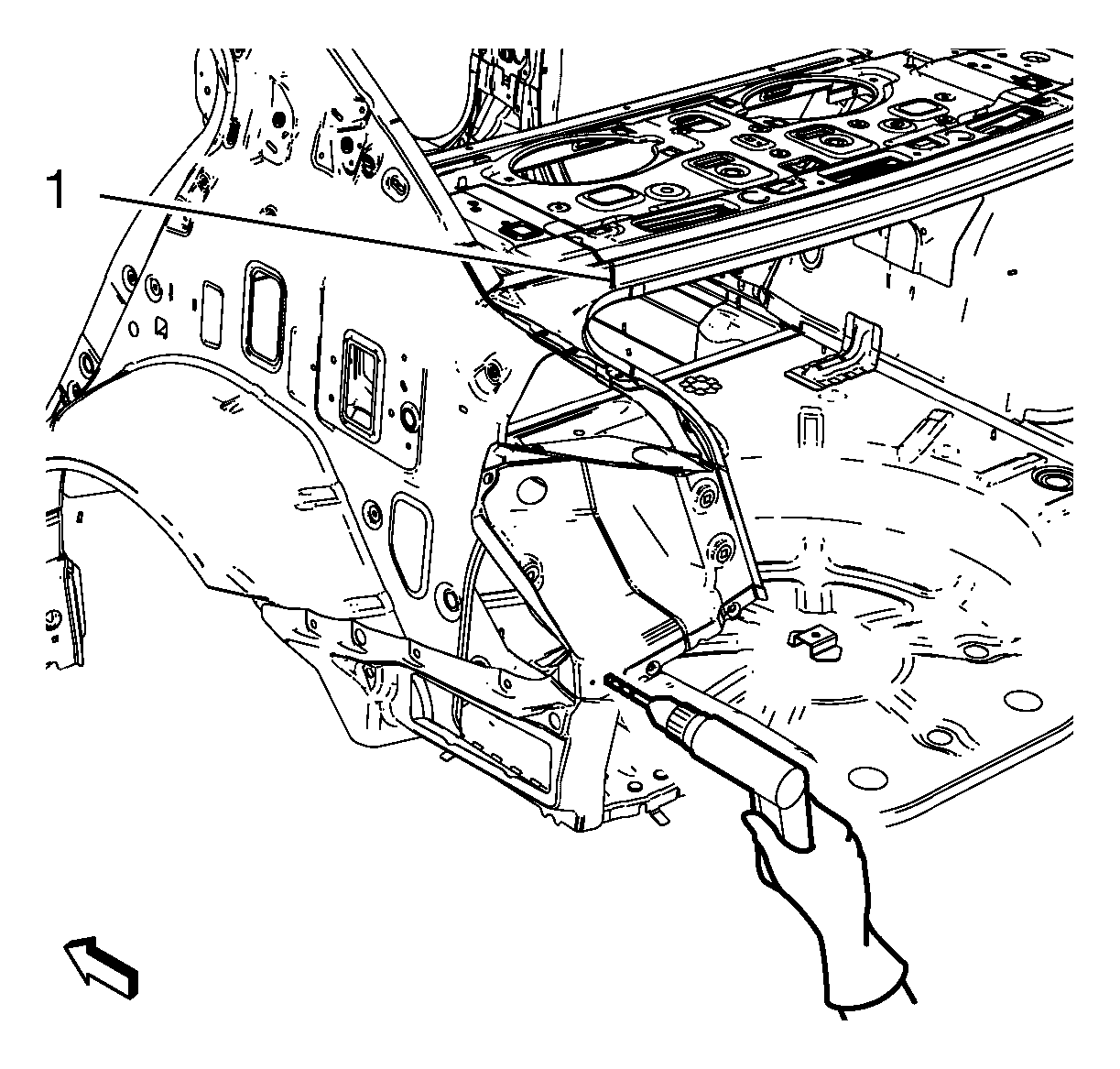 1