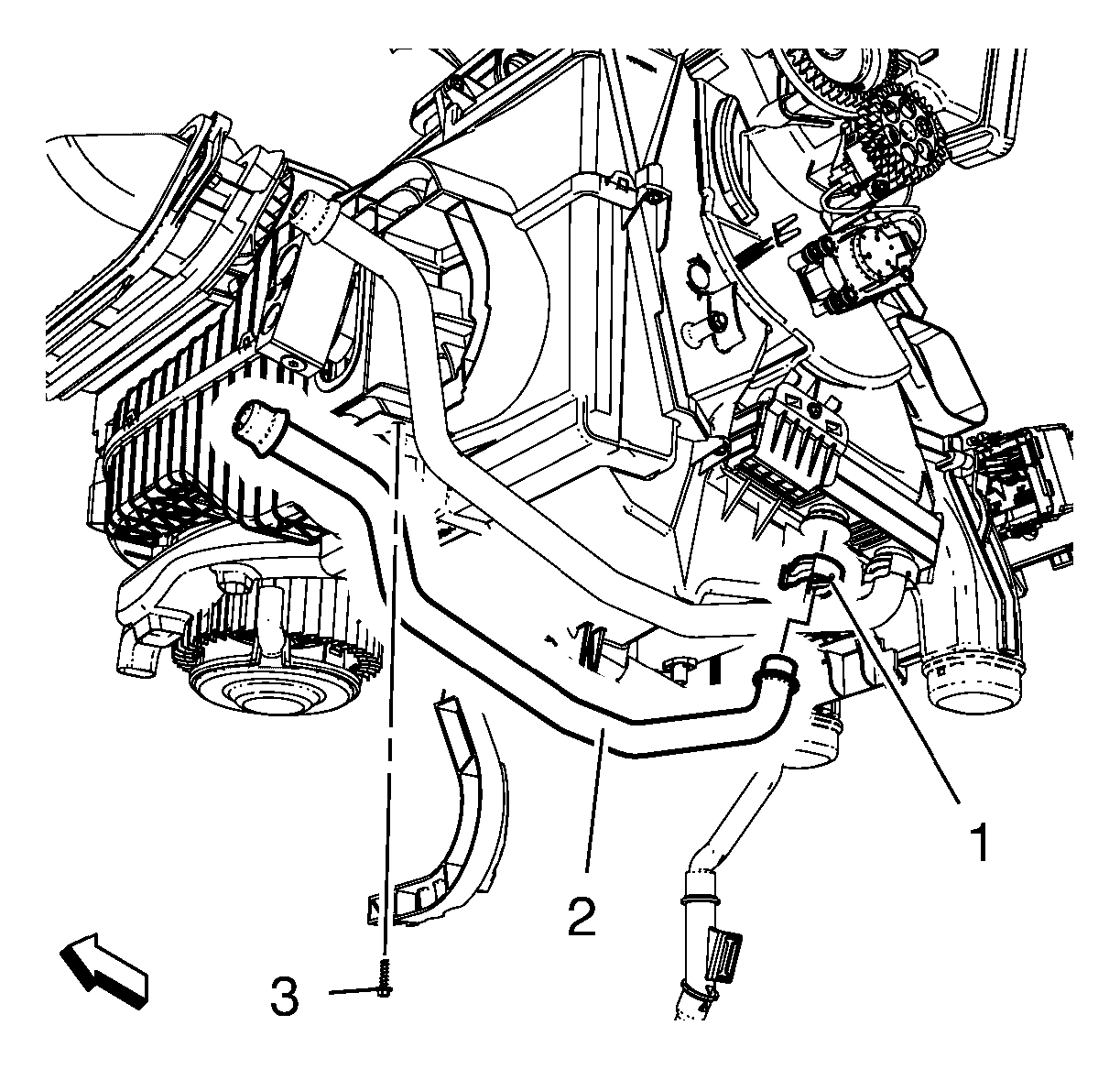 1
2
3