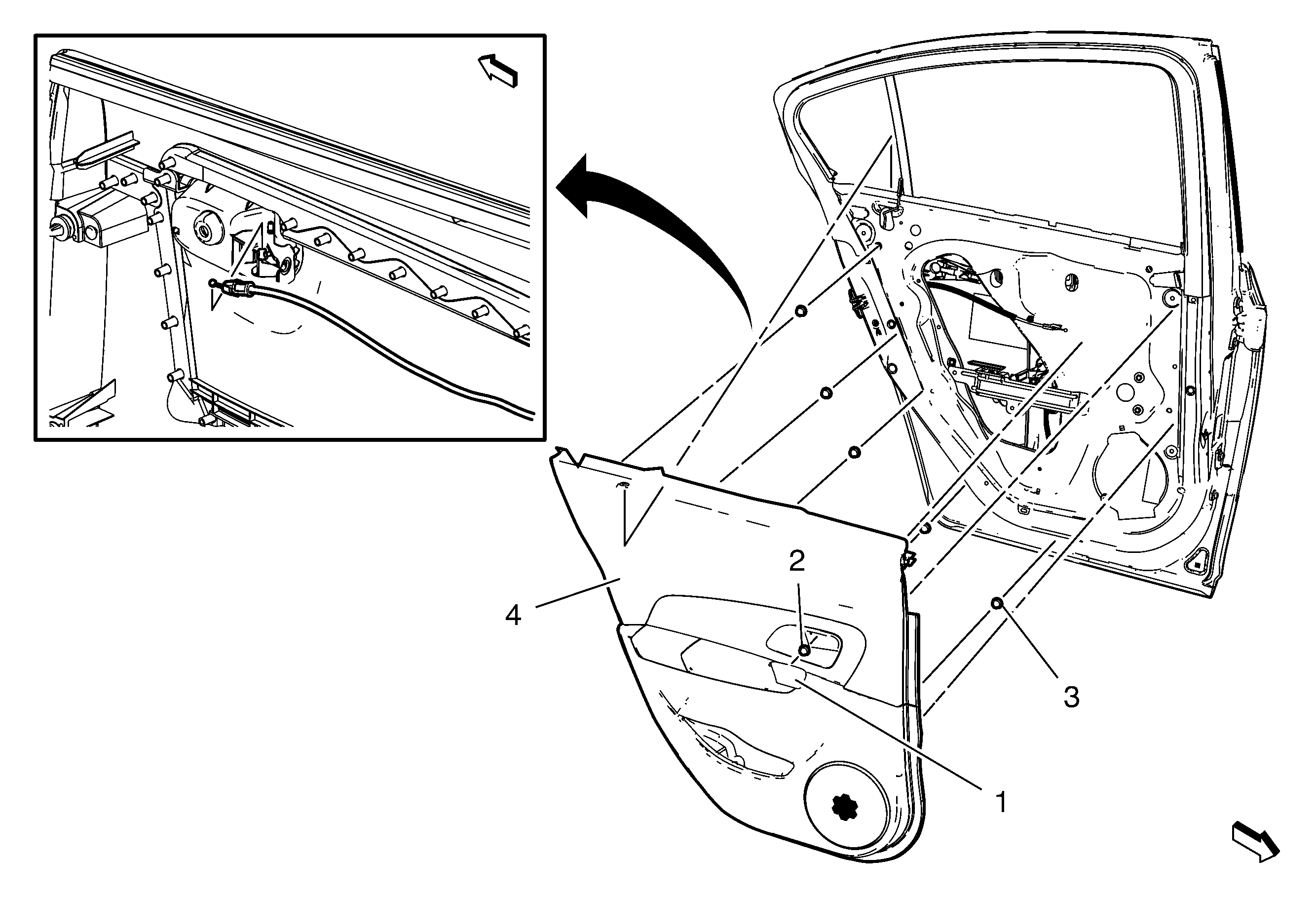 2
4
3
1