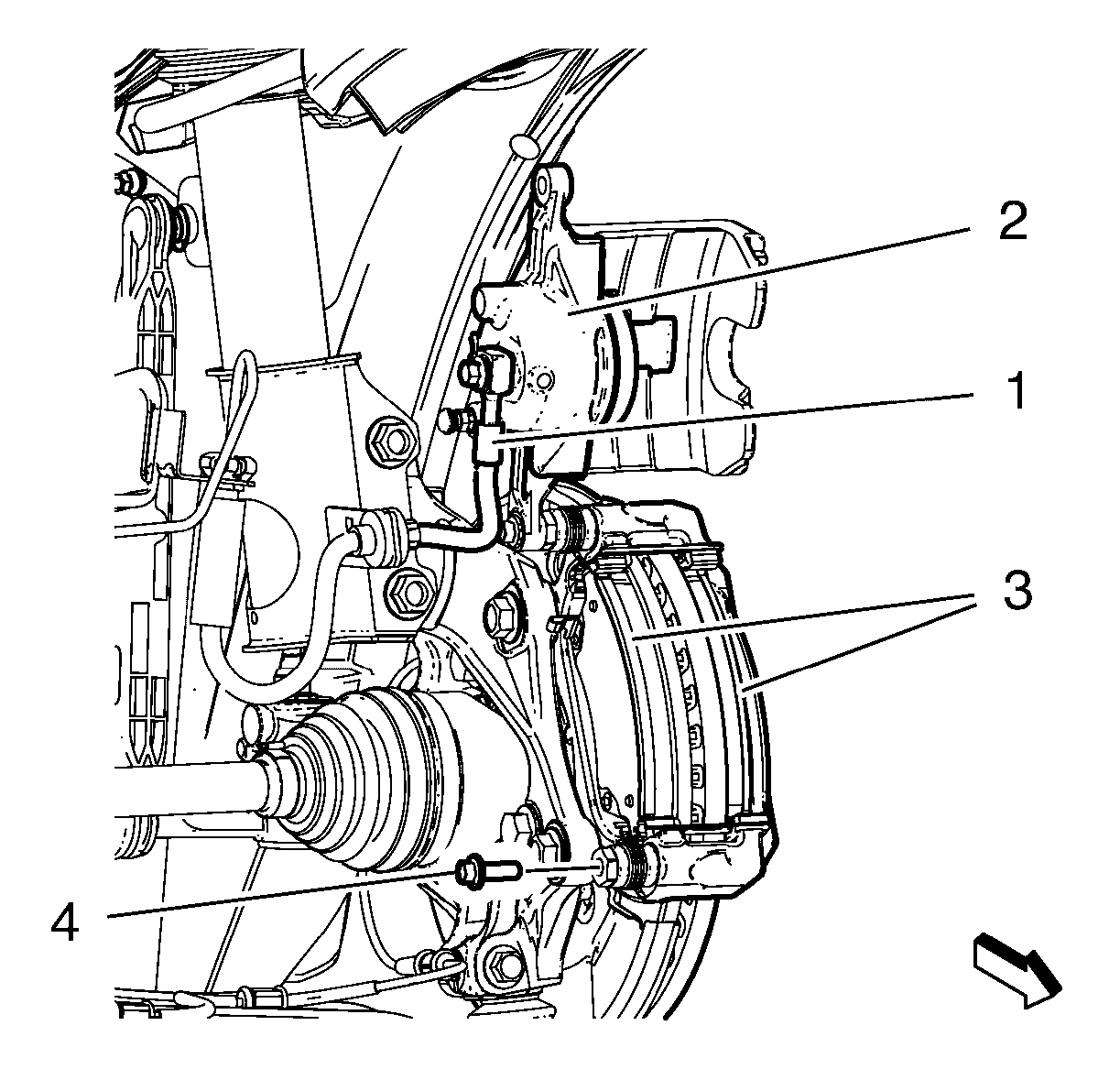 2

1

3

4