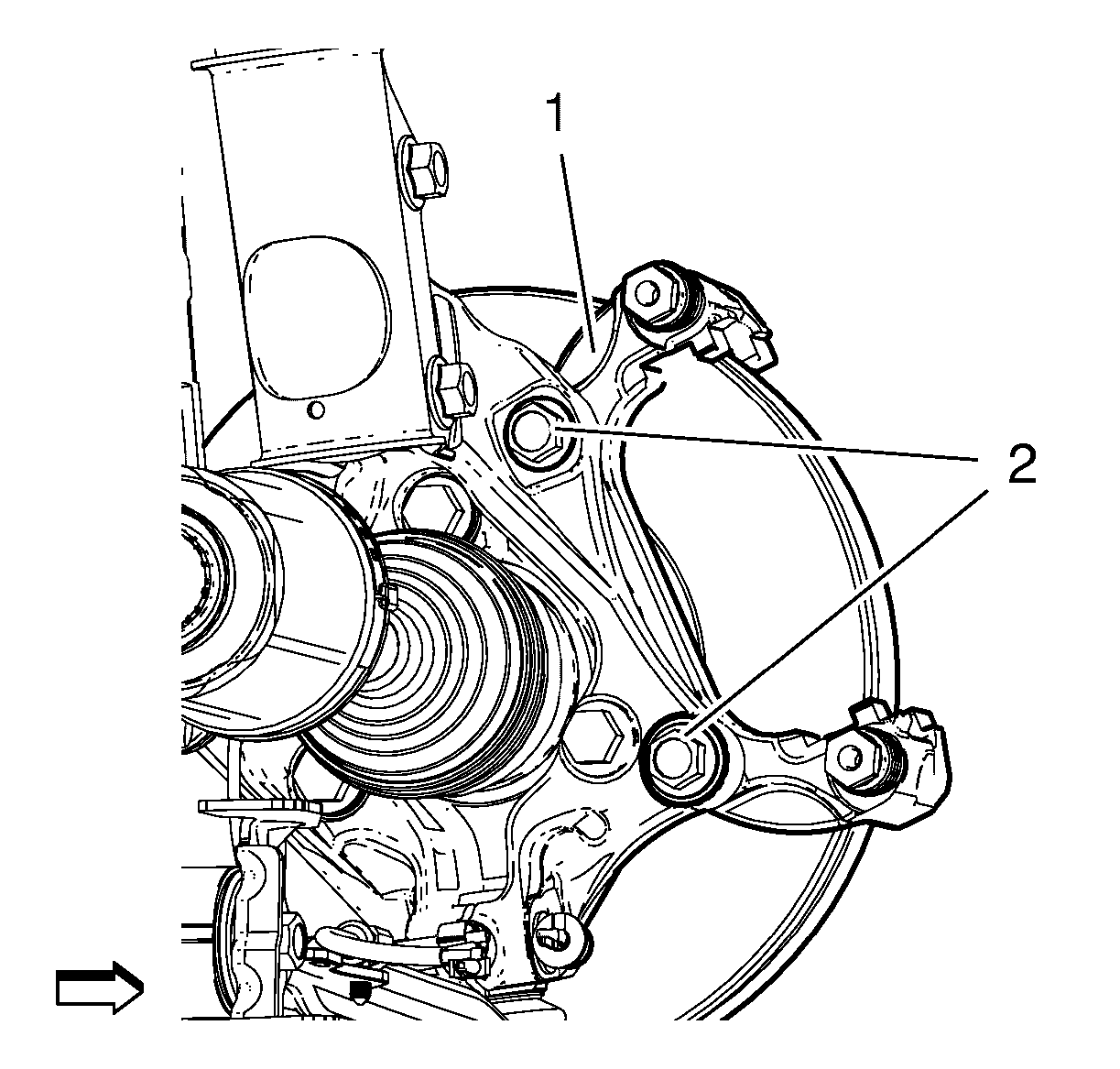 1
2