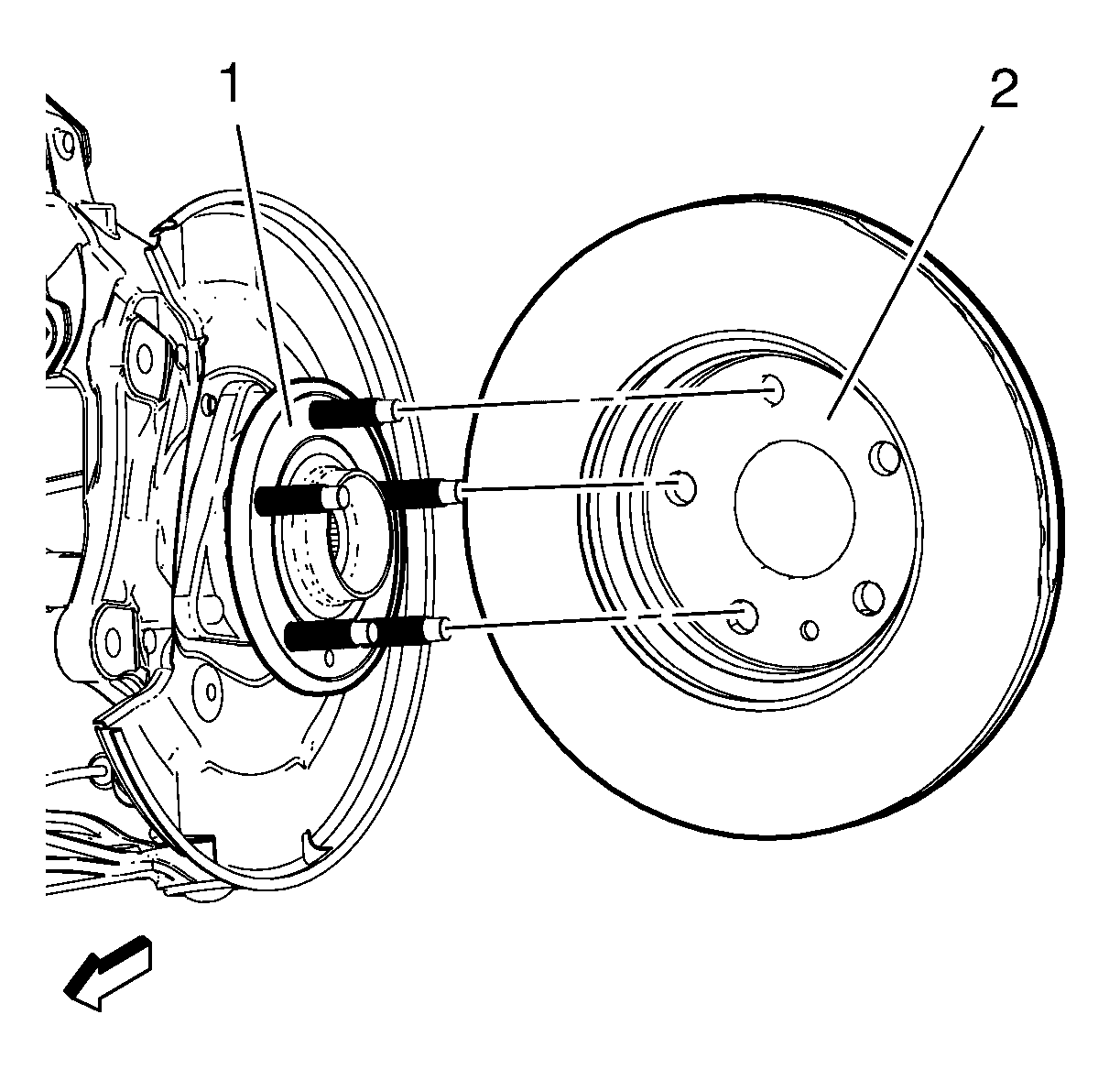 1
2