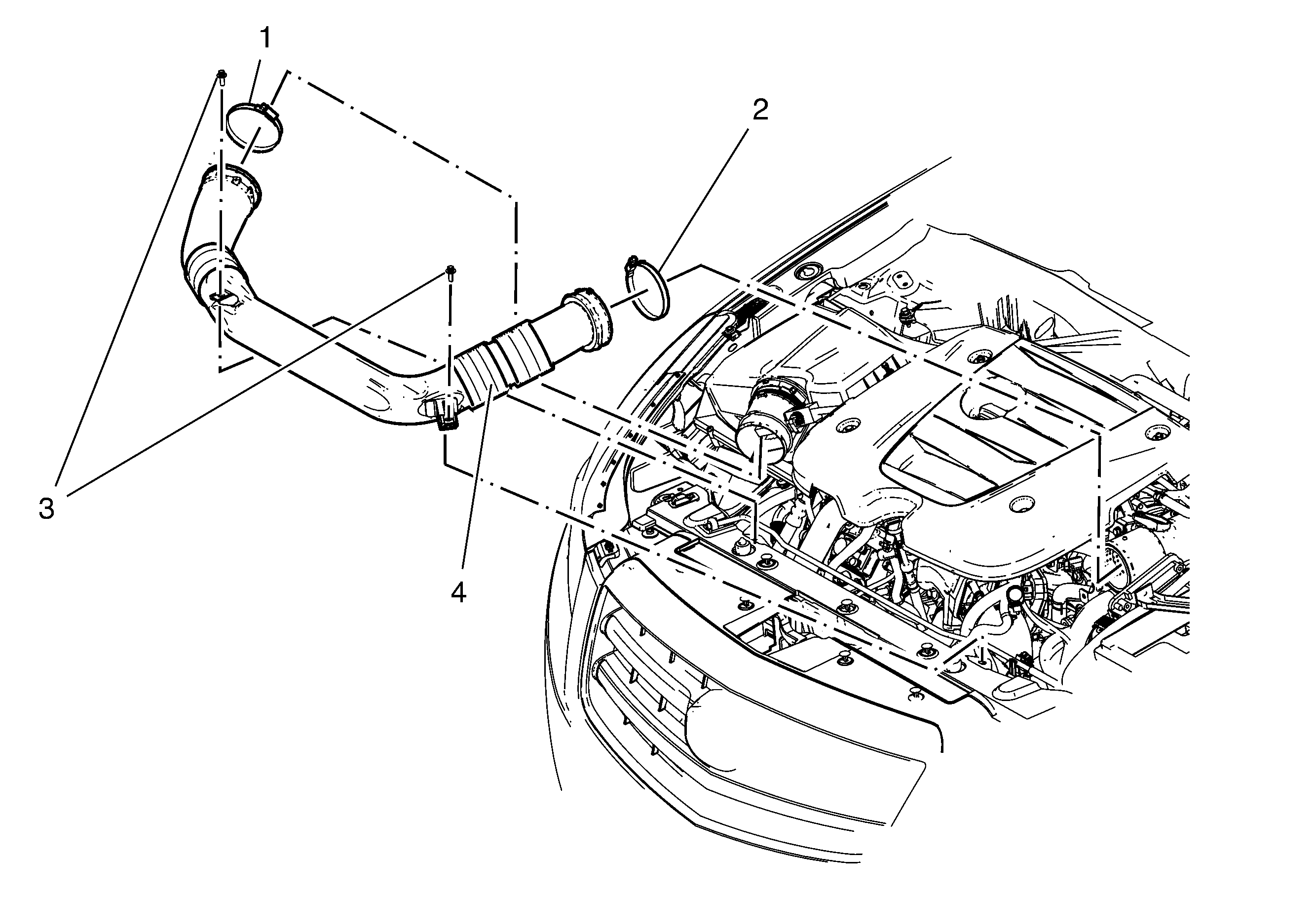 1
2
3
4