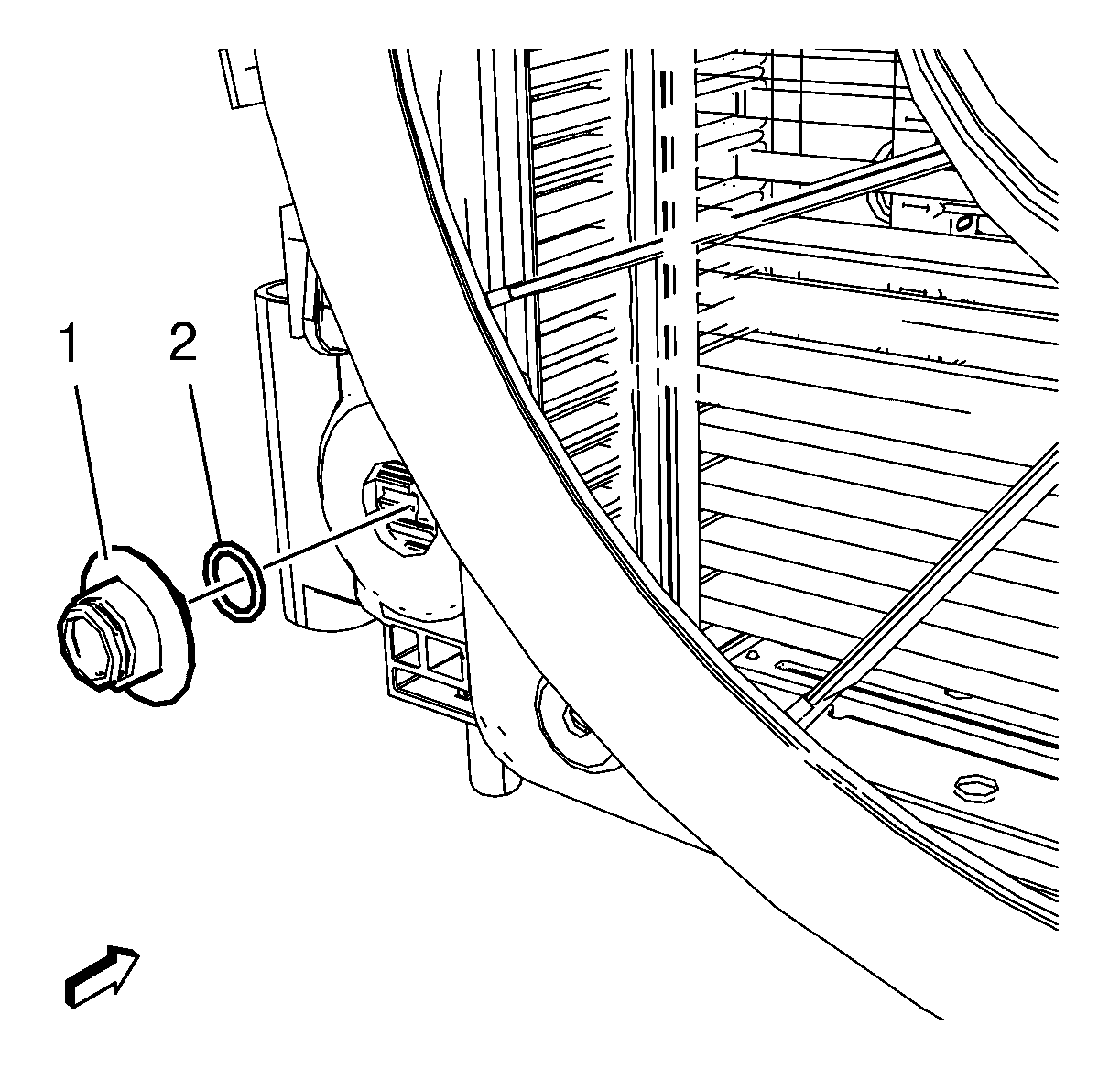 1
2