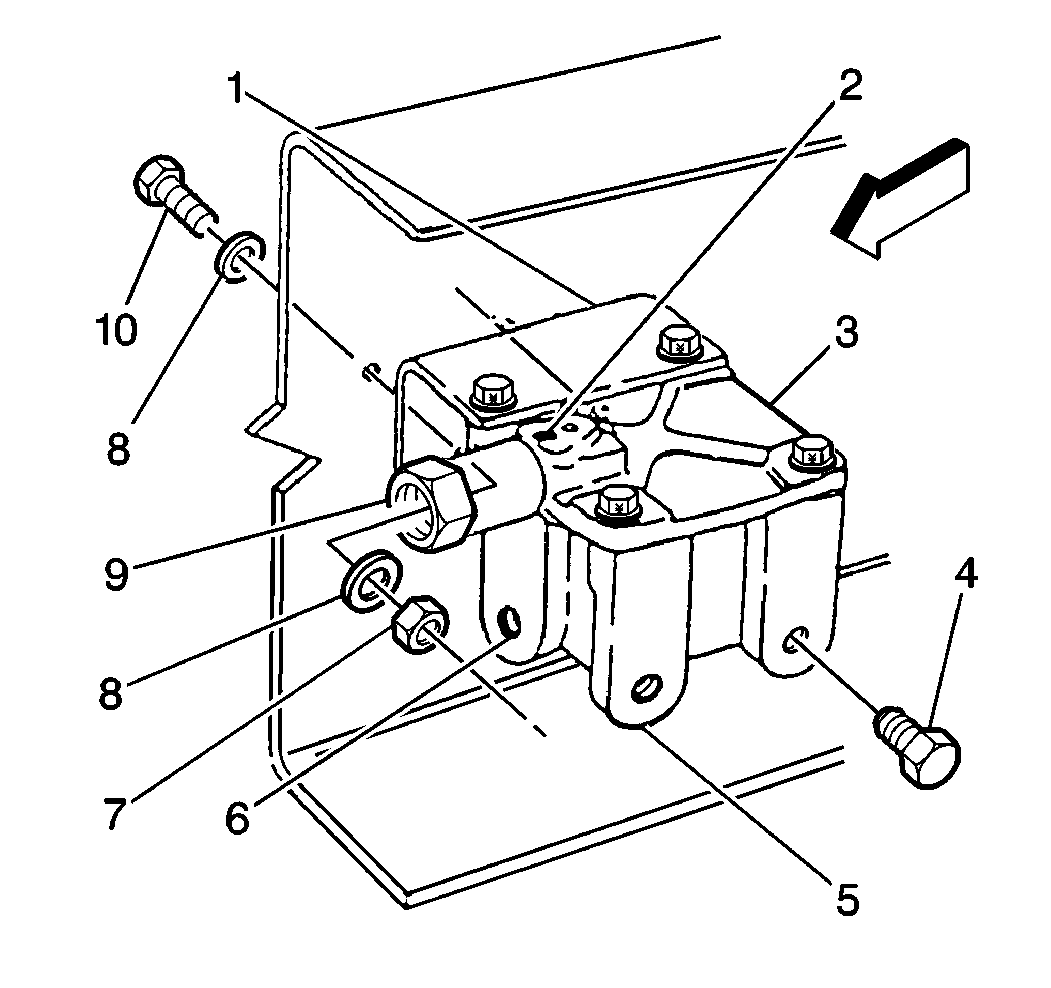 1
2
10
3
8
9
4
8
7
6
5