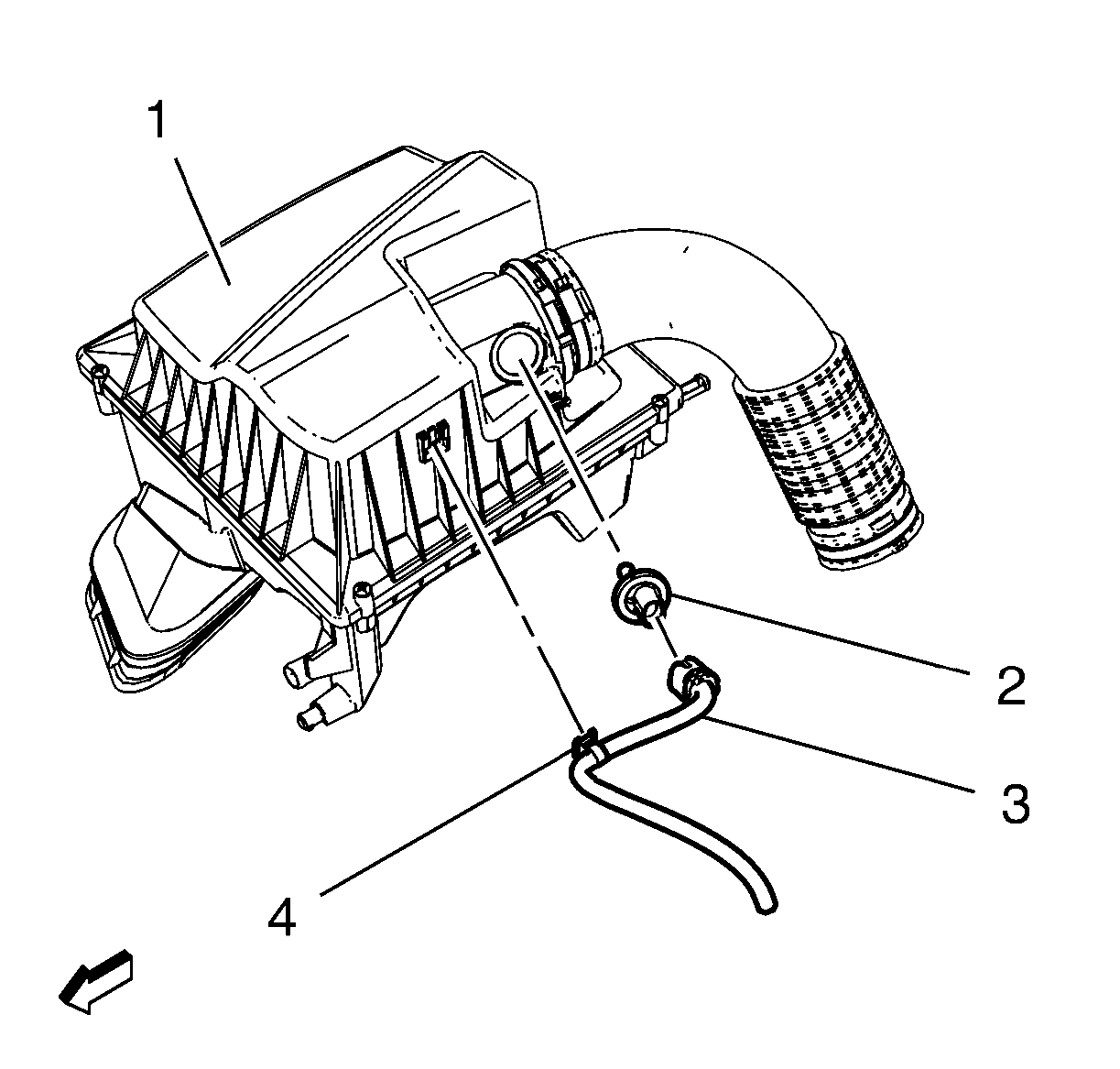 1
2
3
4