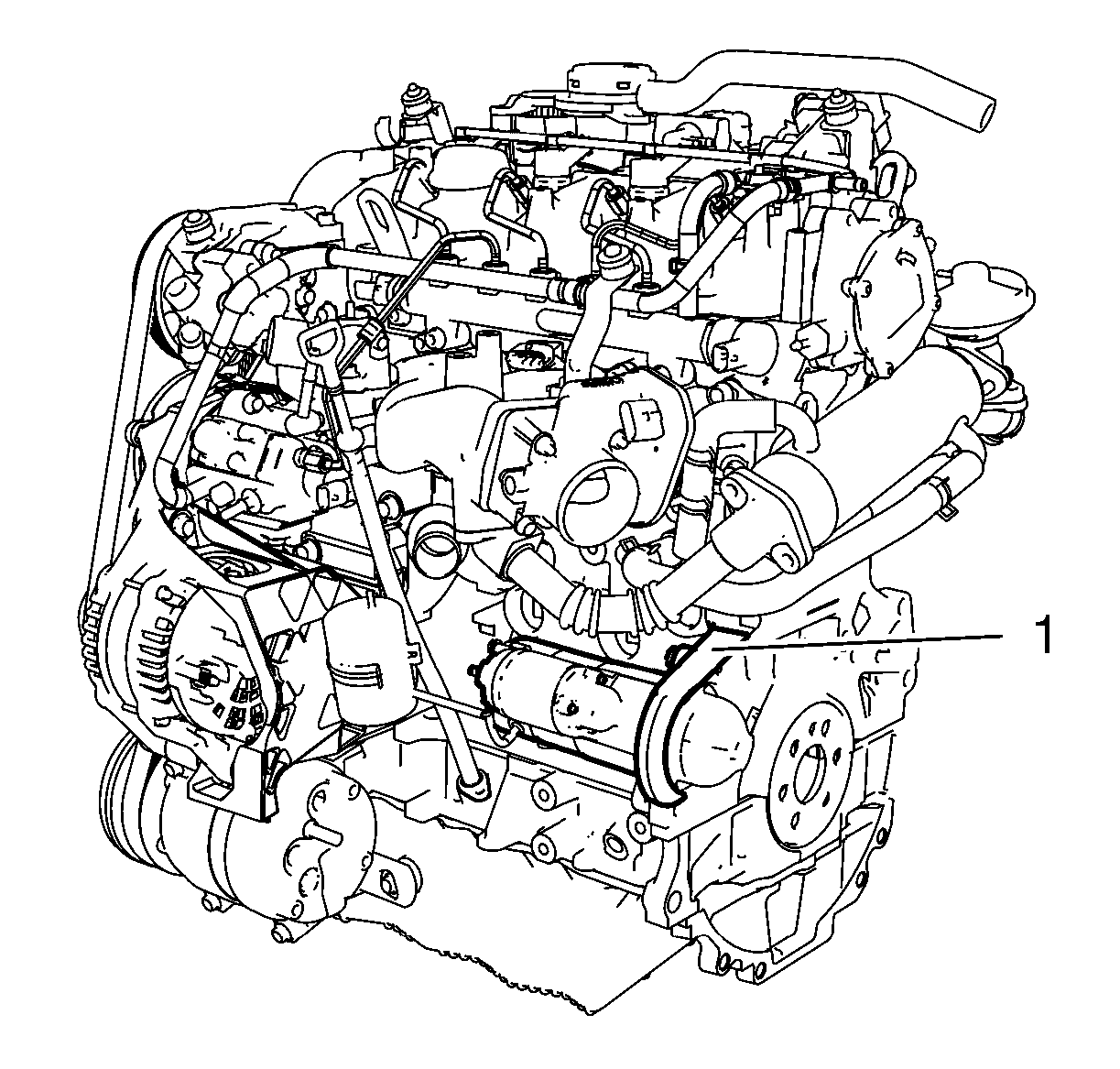 1