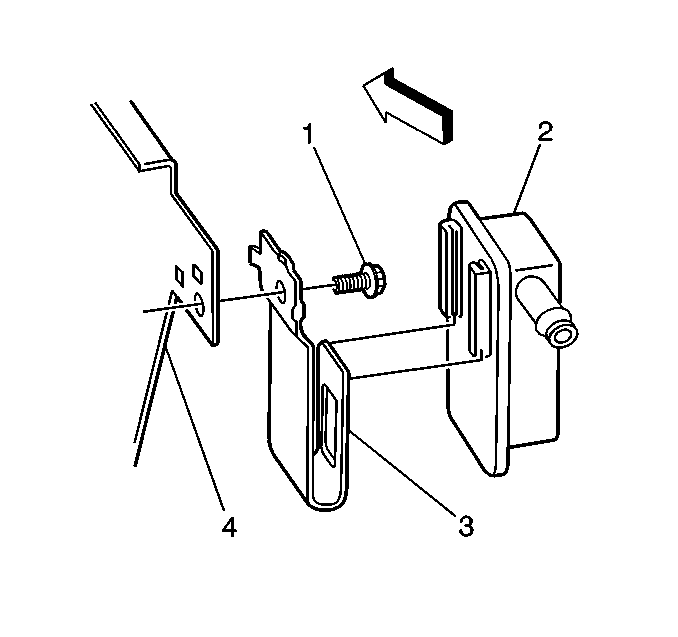 1
2
4
3