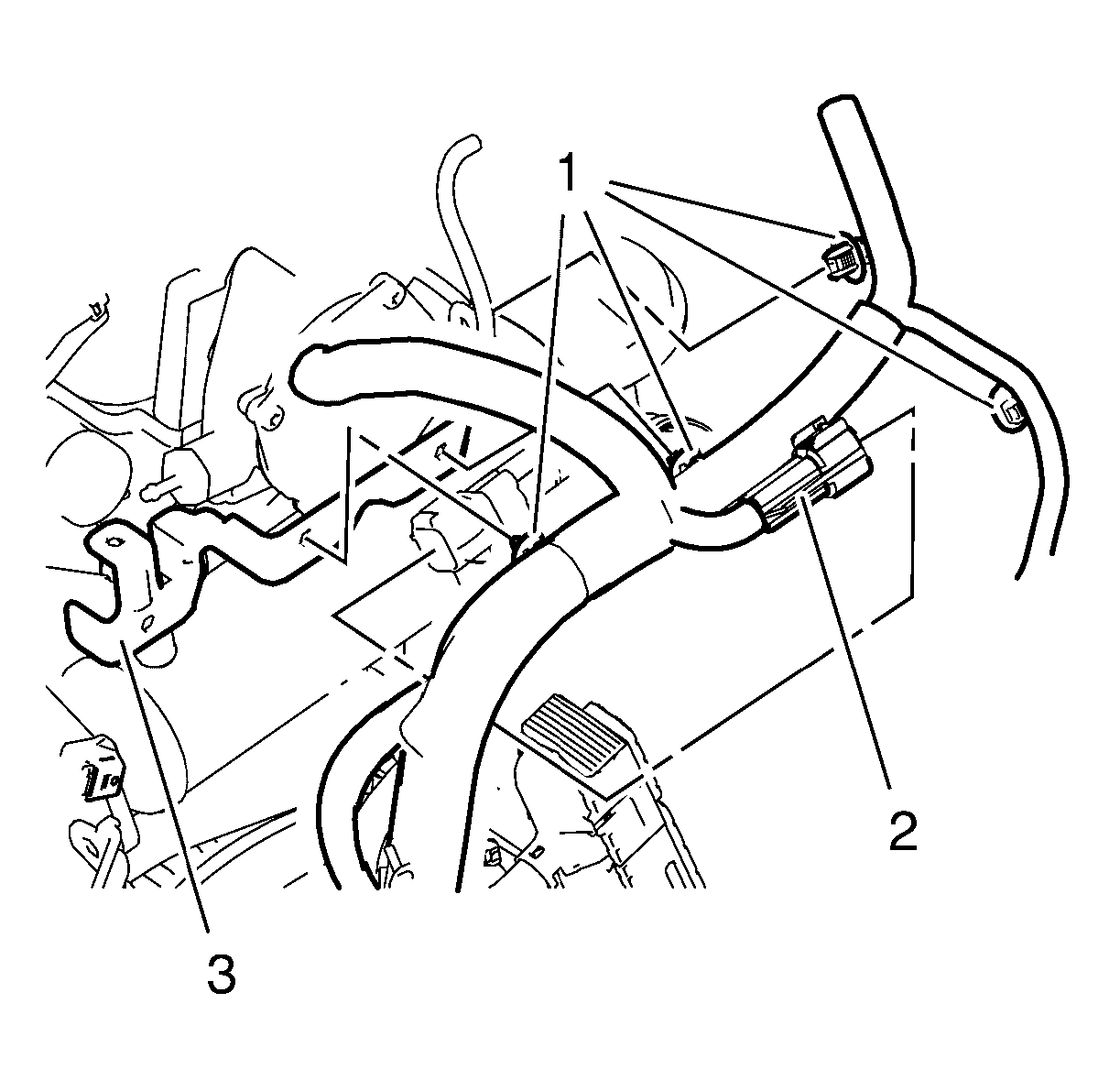 1
2
3