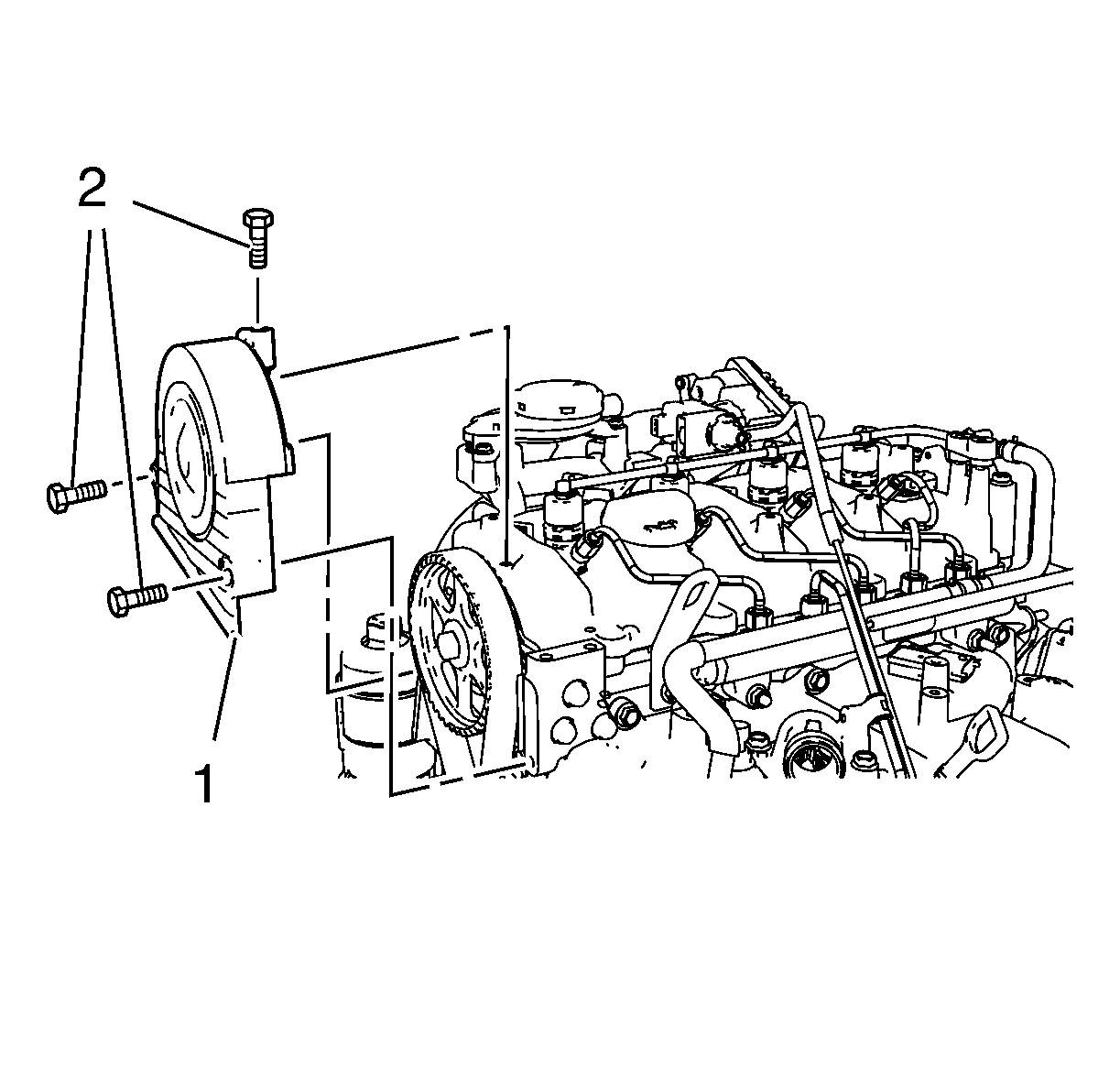 2

1