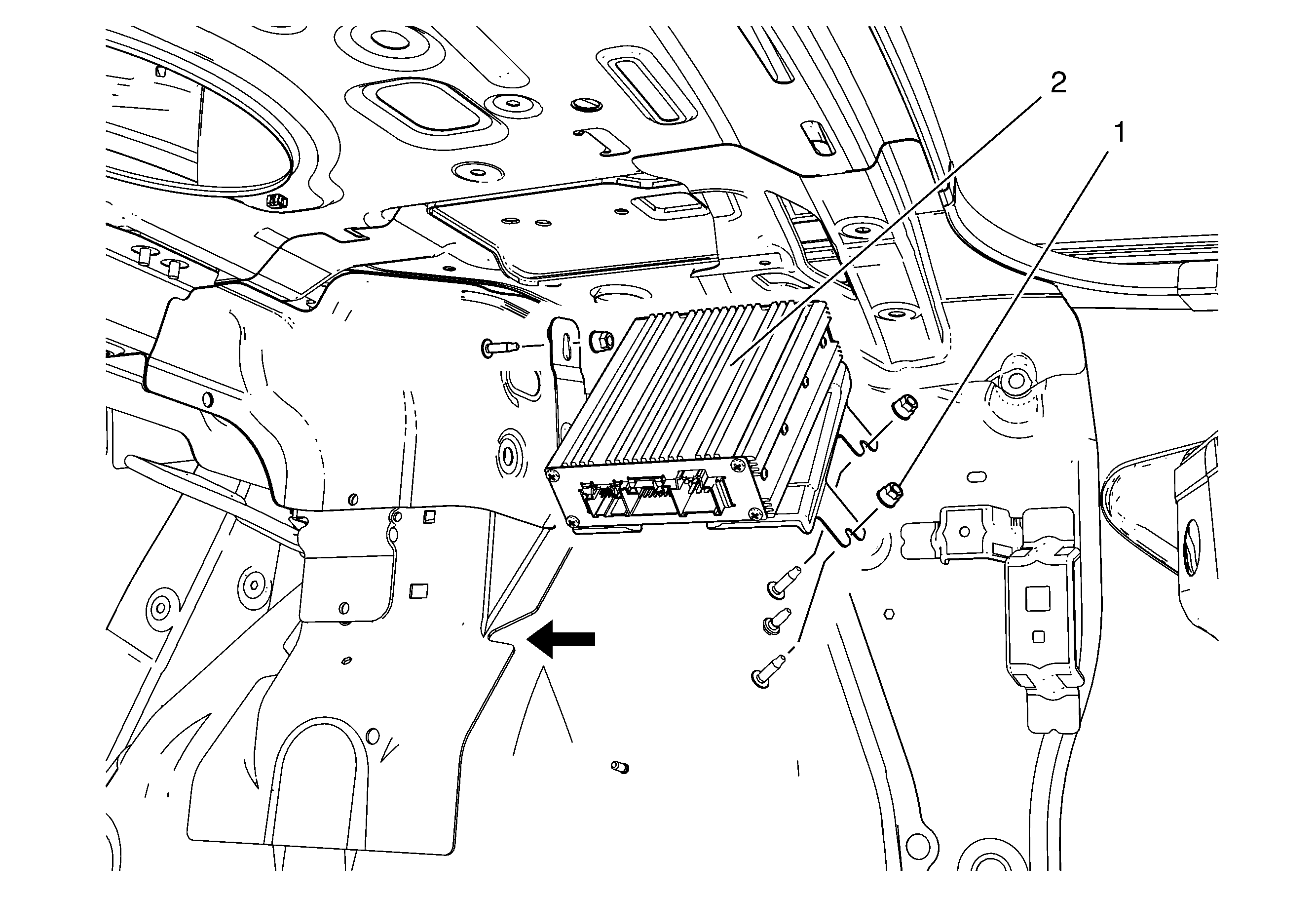 2

1