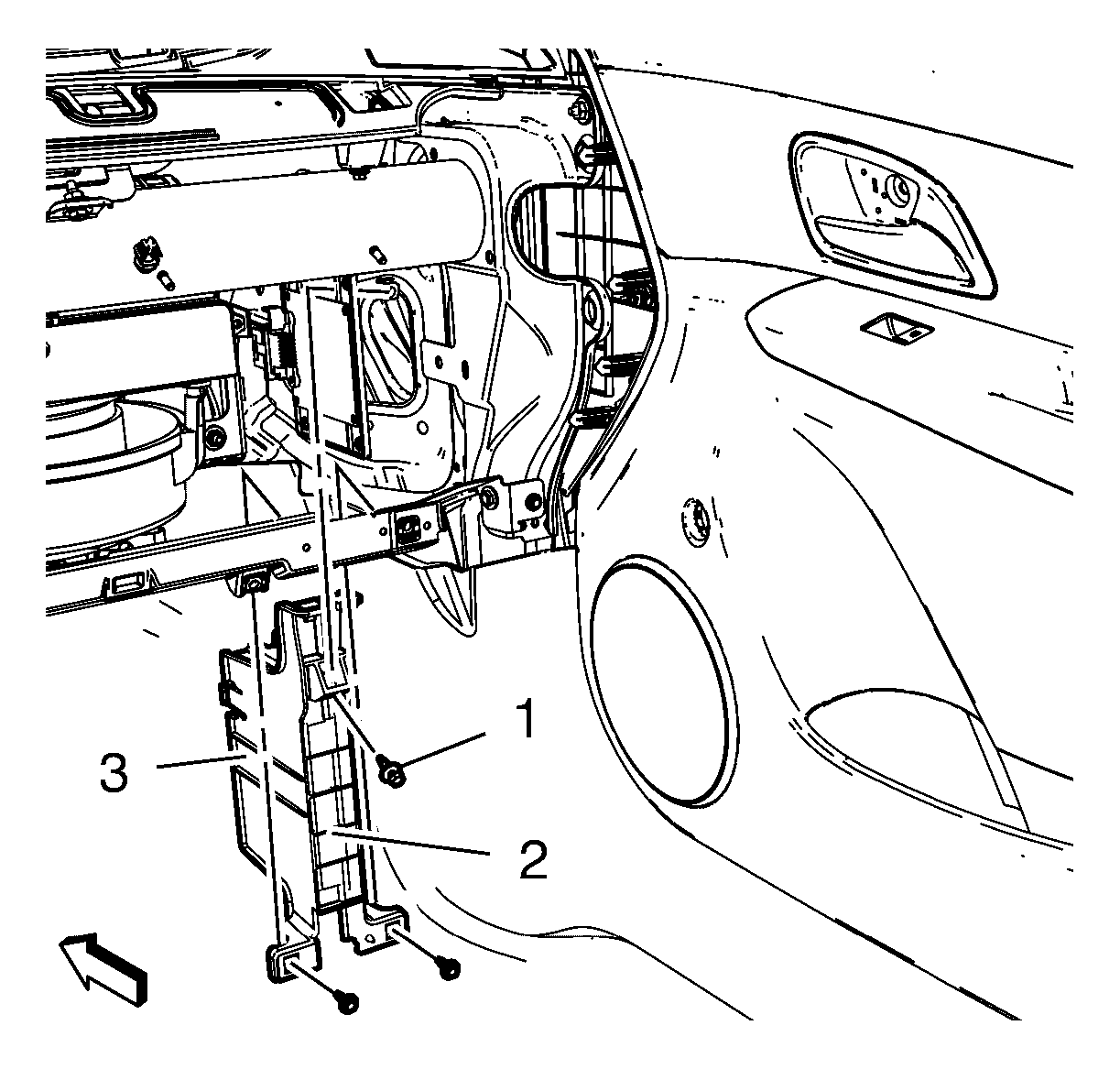 1
3
2