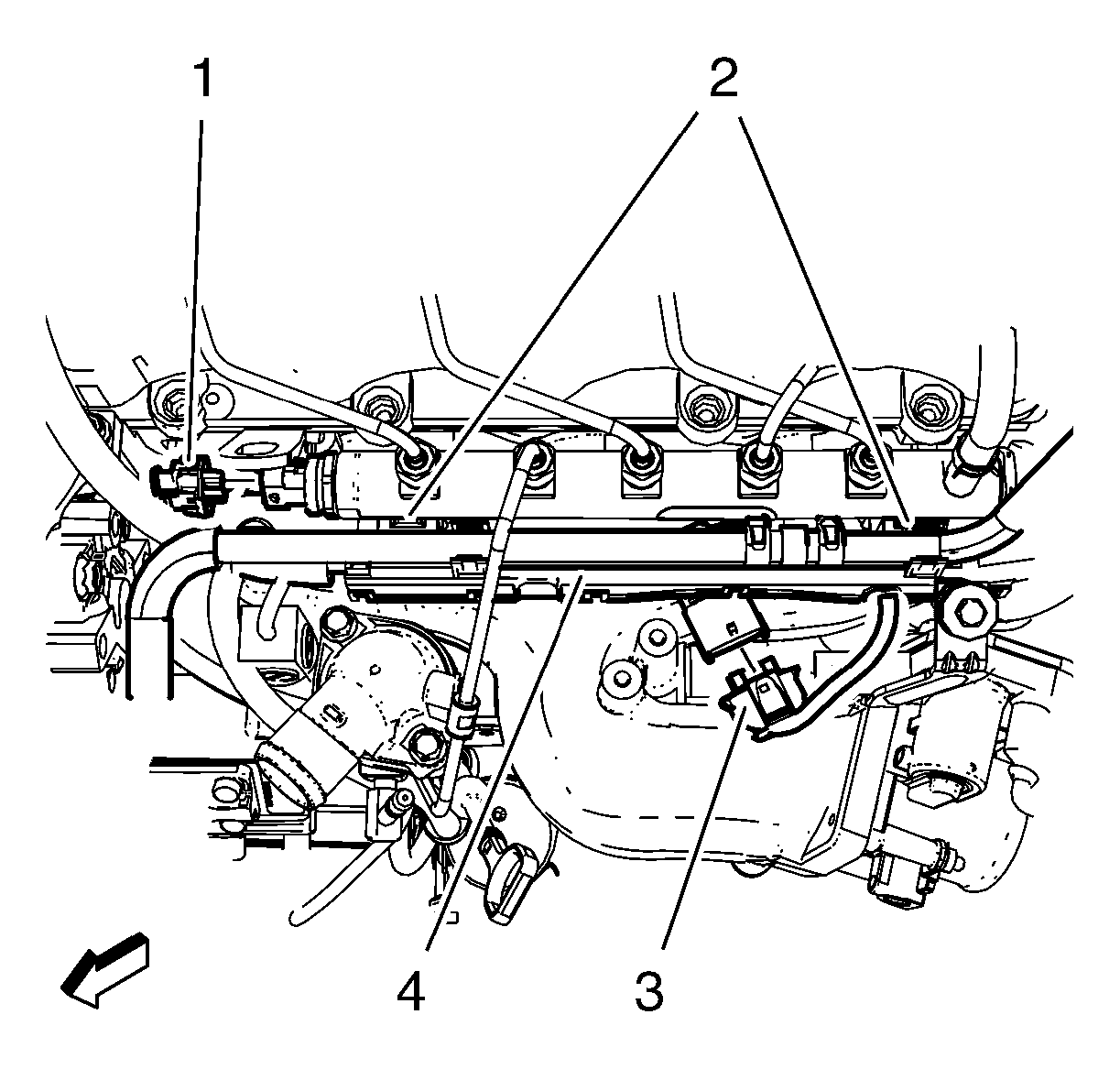 1
2
4
3