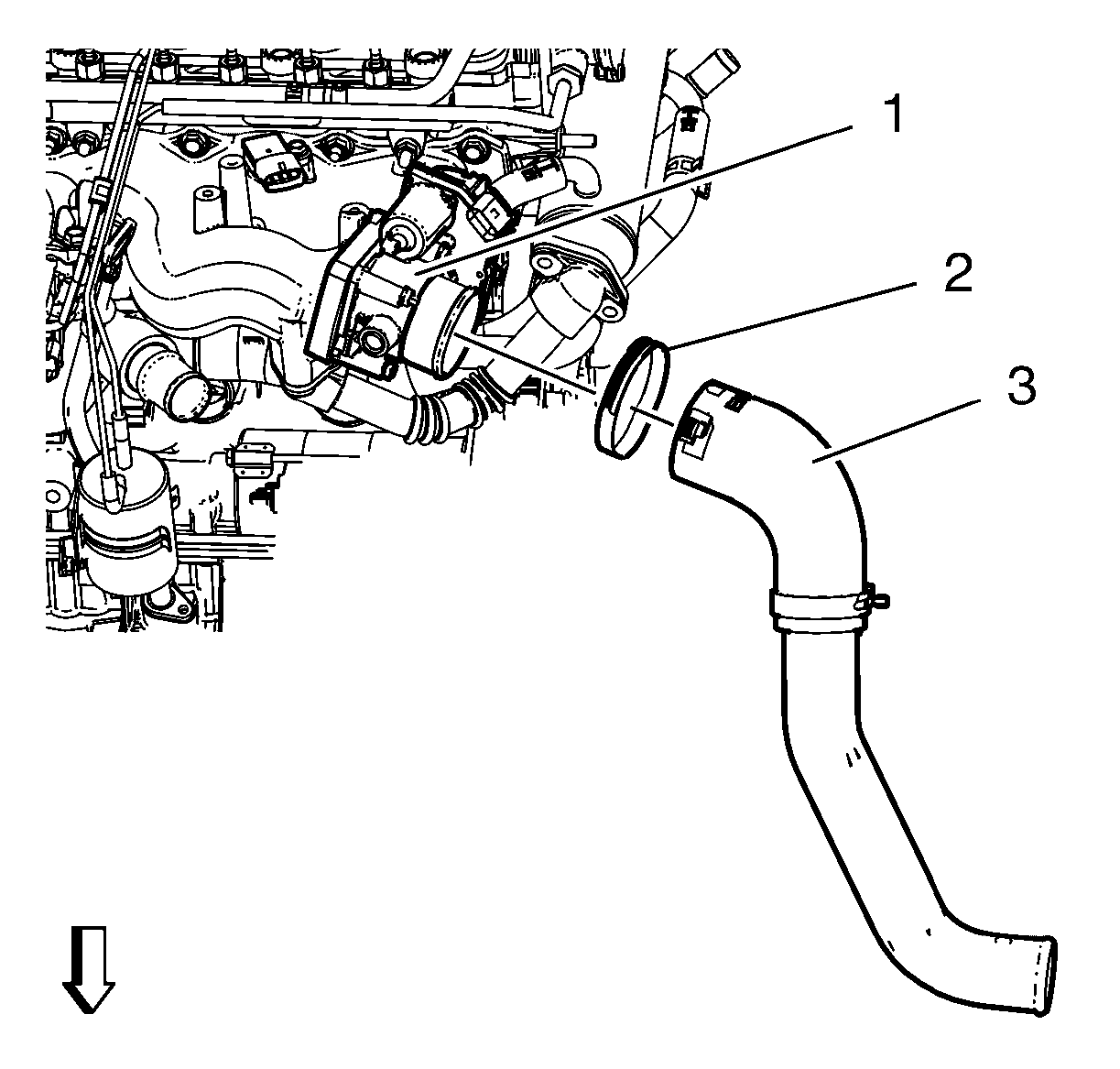 1
2
3