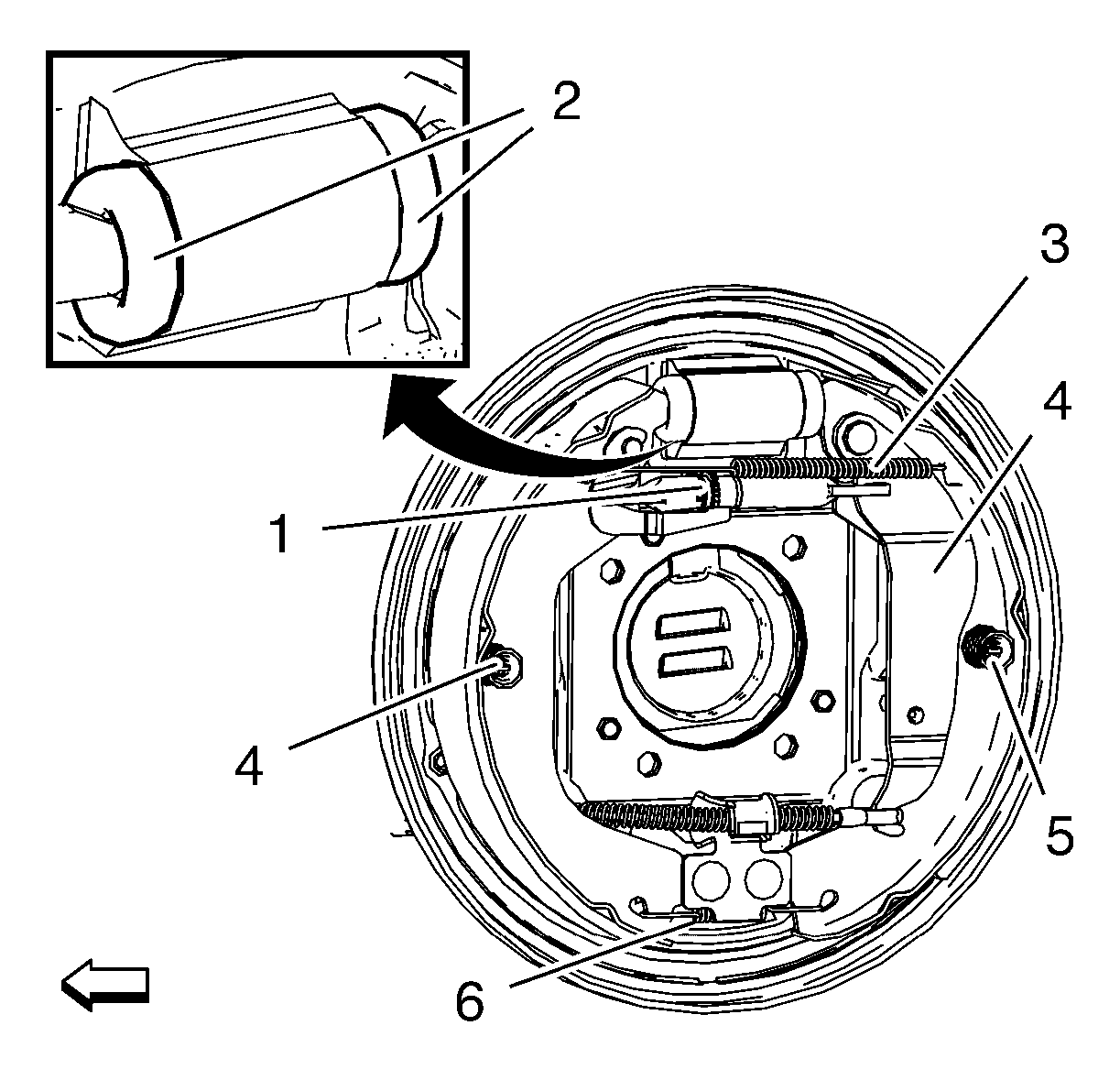 2
3
4
1
4
5
6