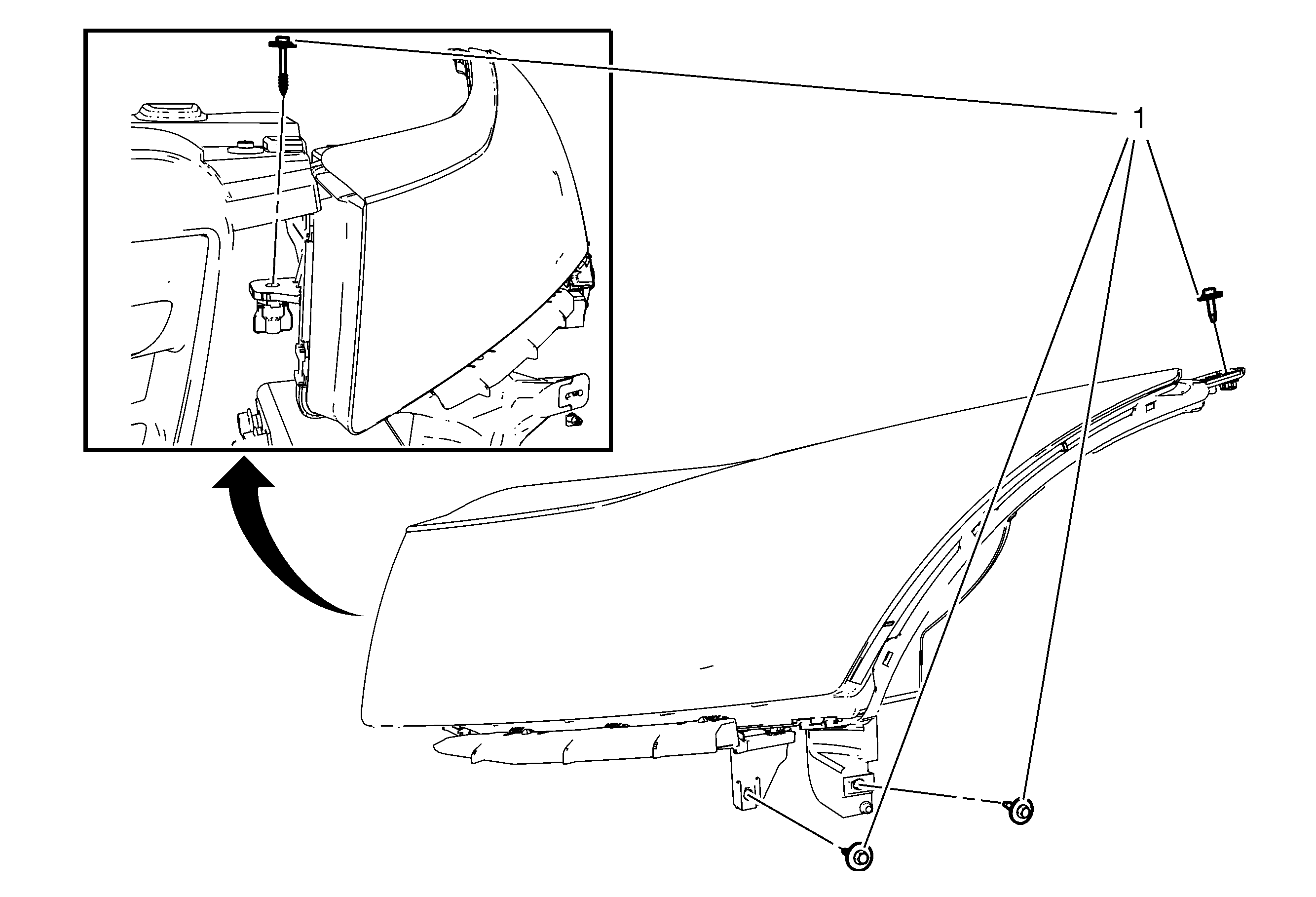 1