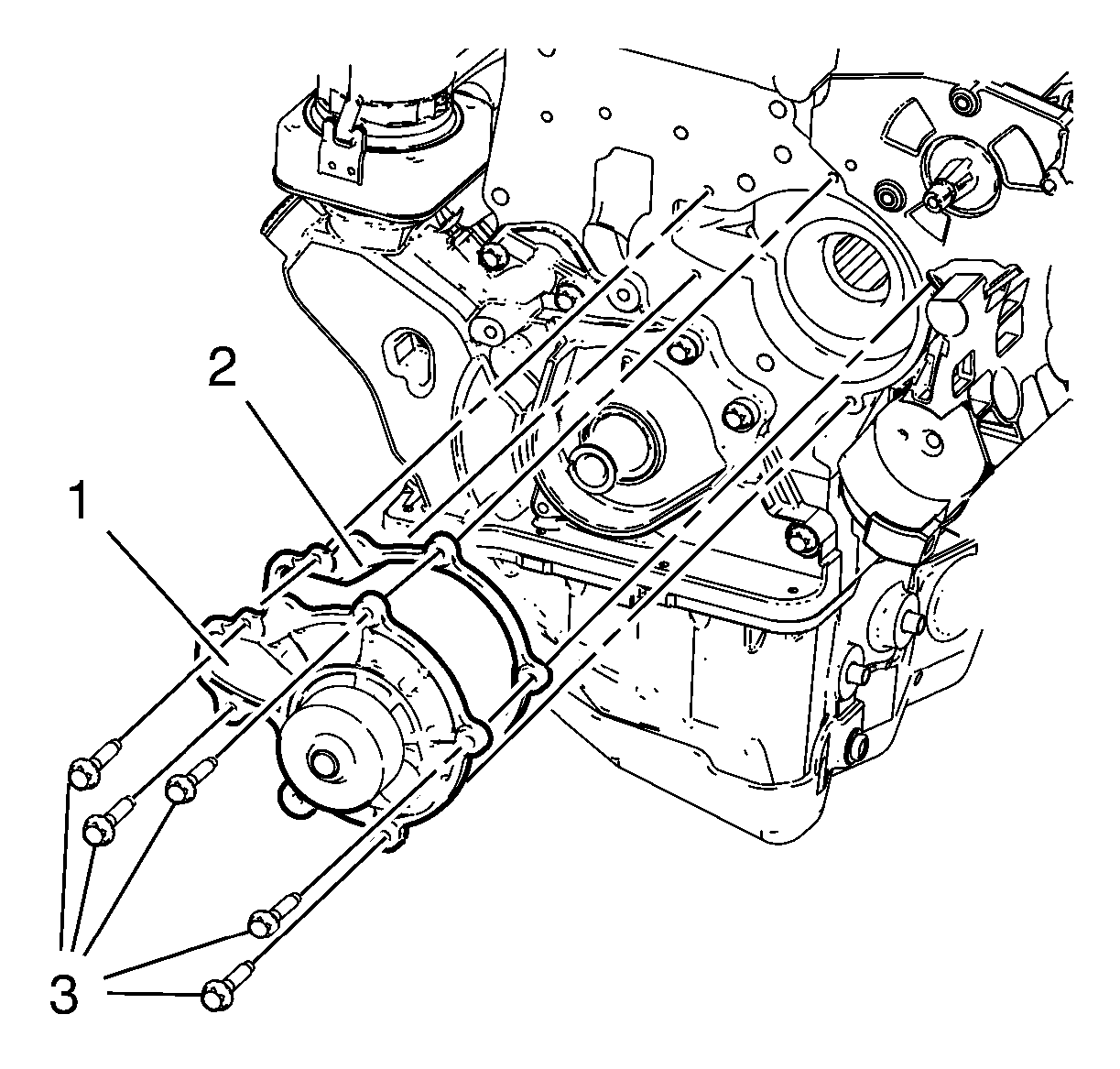 2
1
3