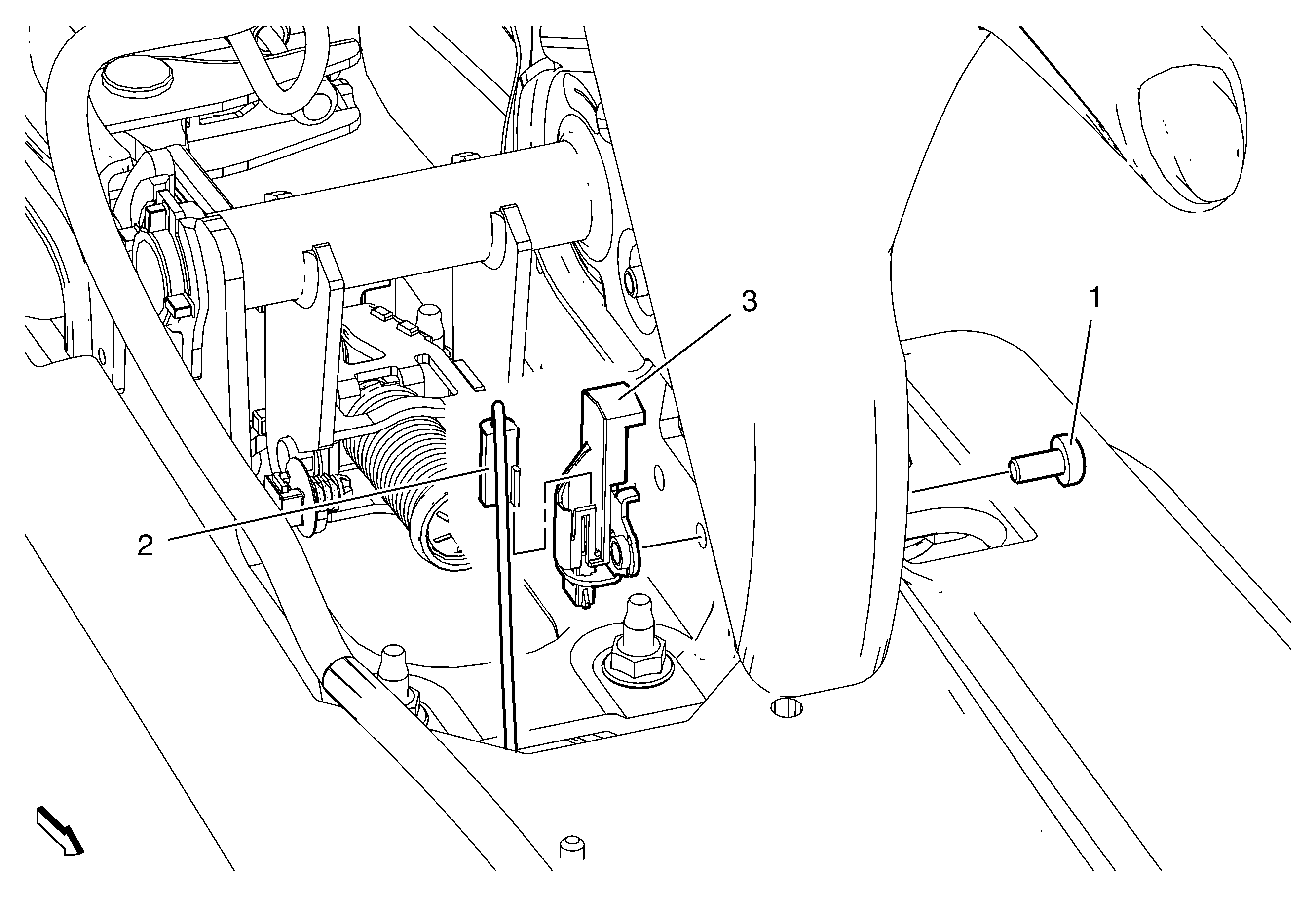 3
1
2