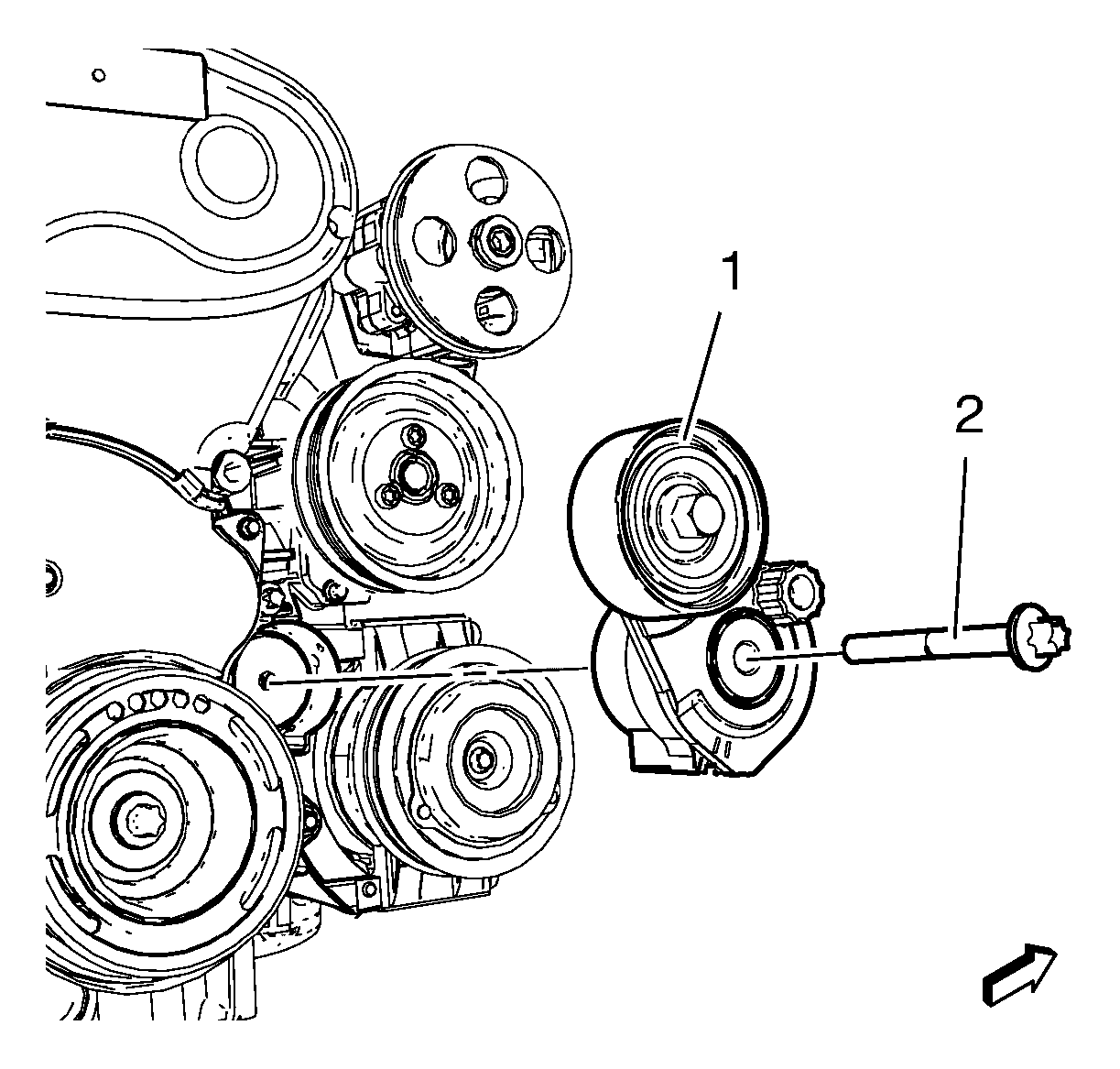 1
2