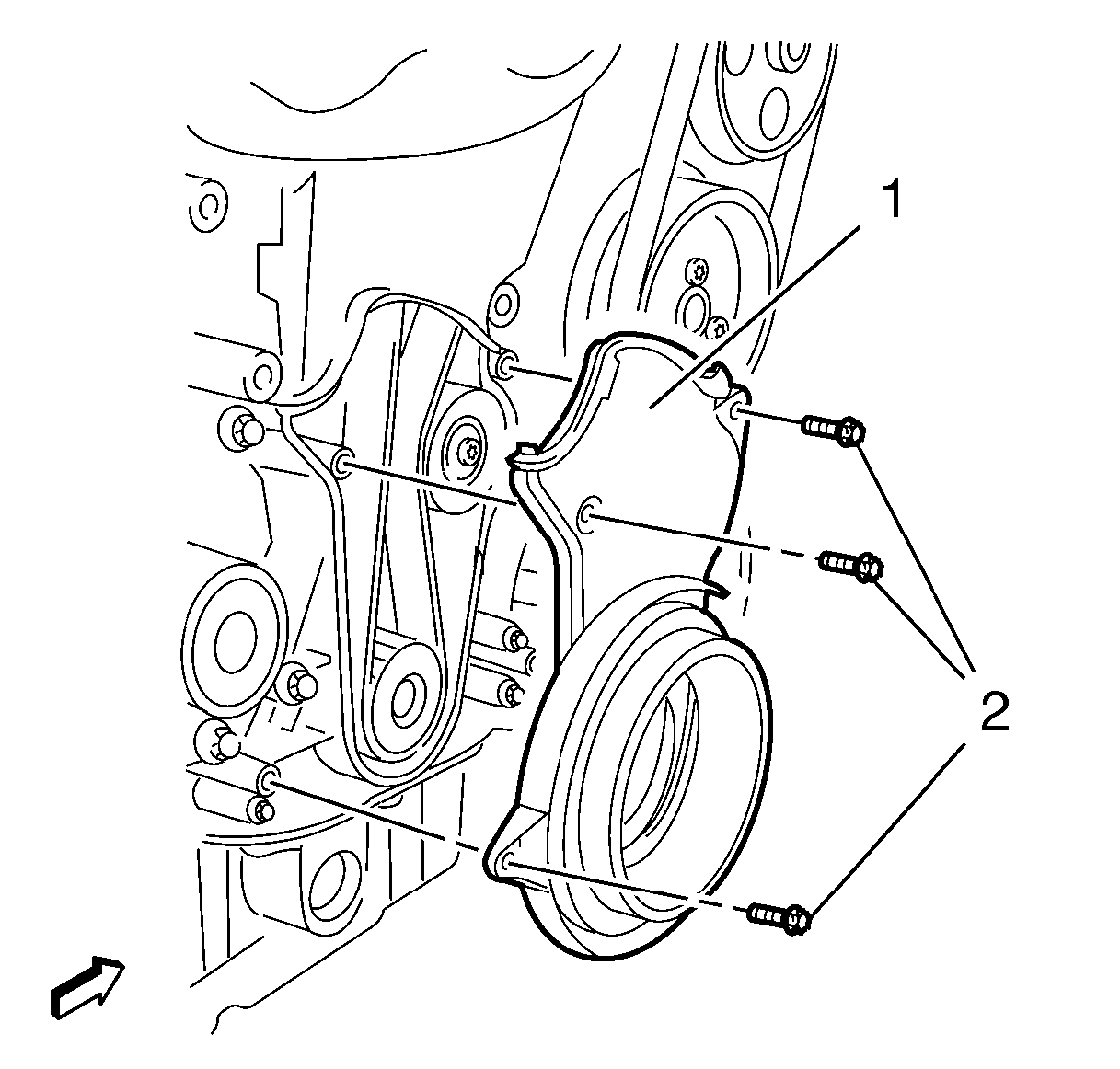 1
2