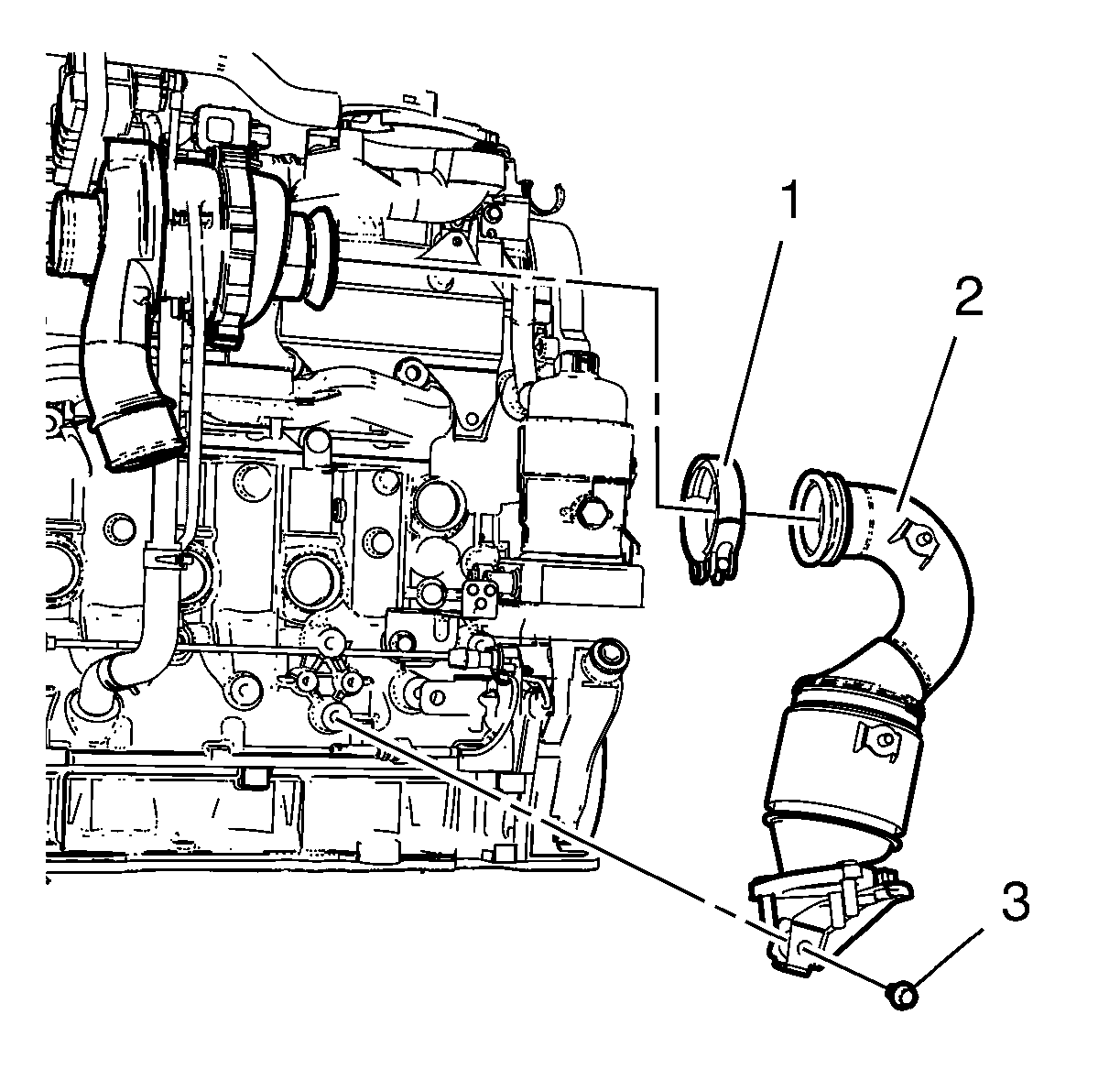 1
2
3