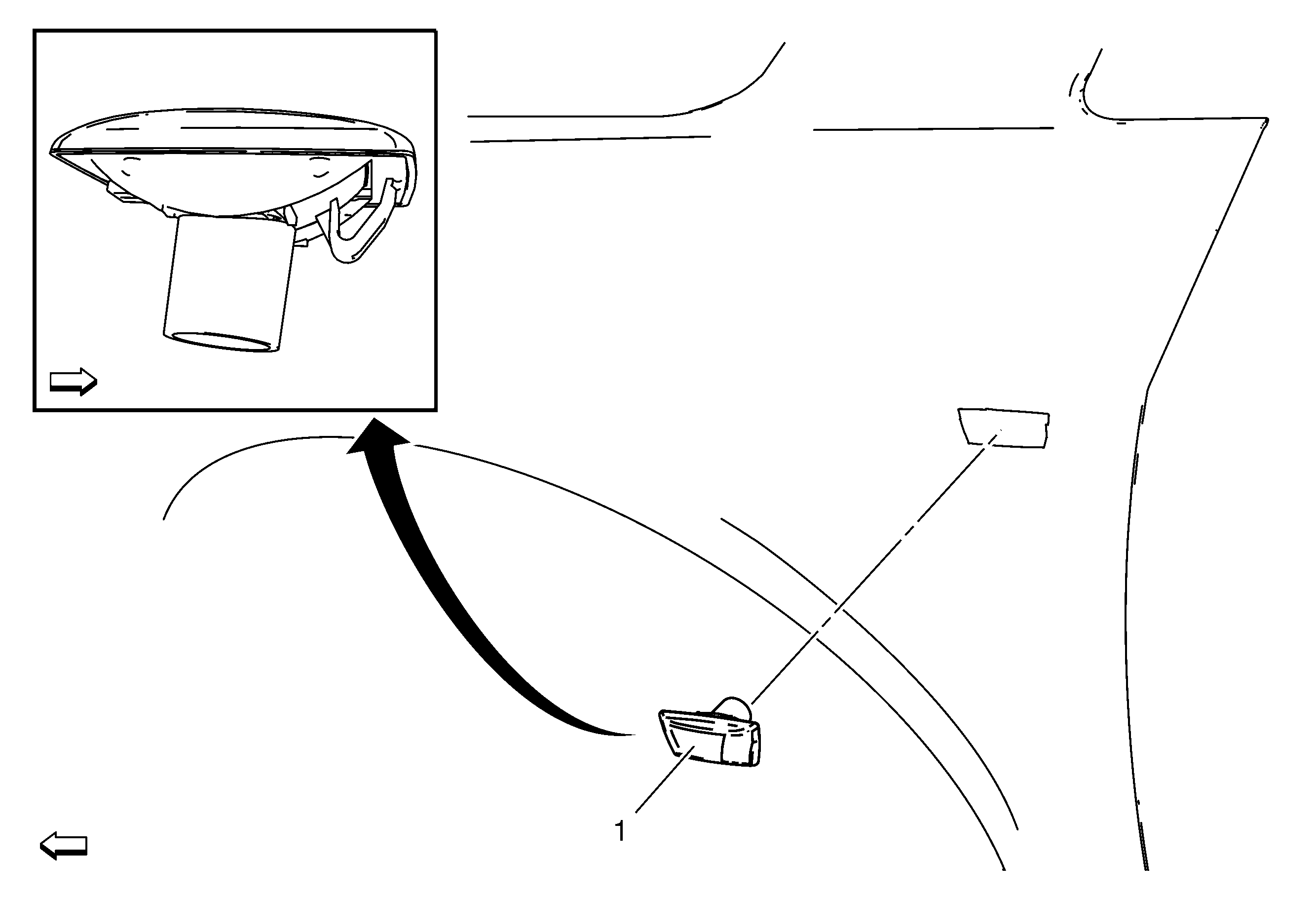 1