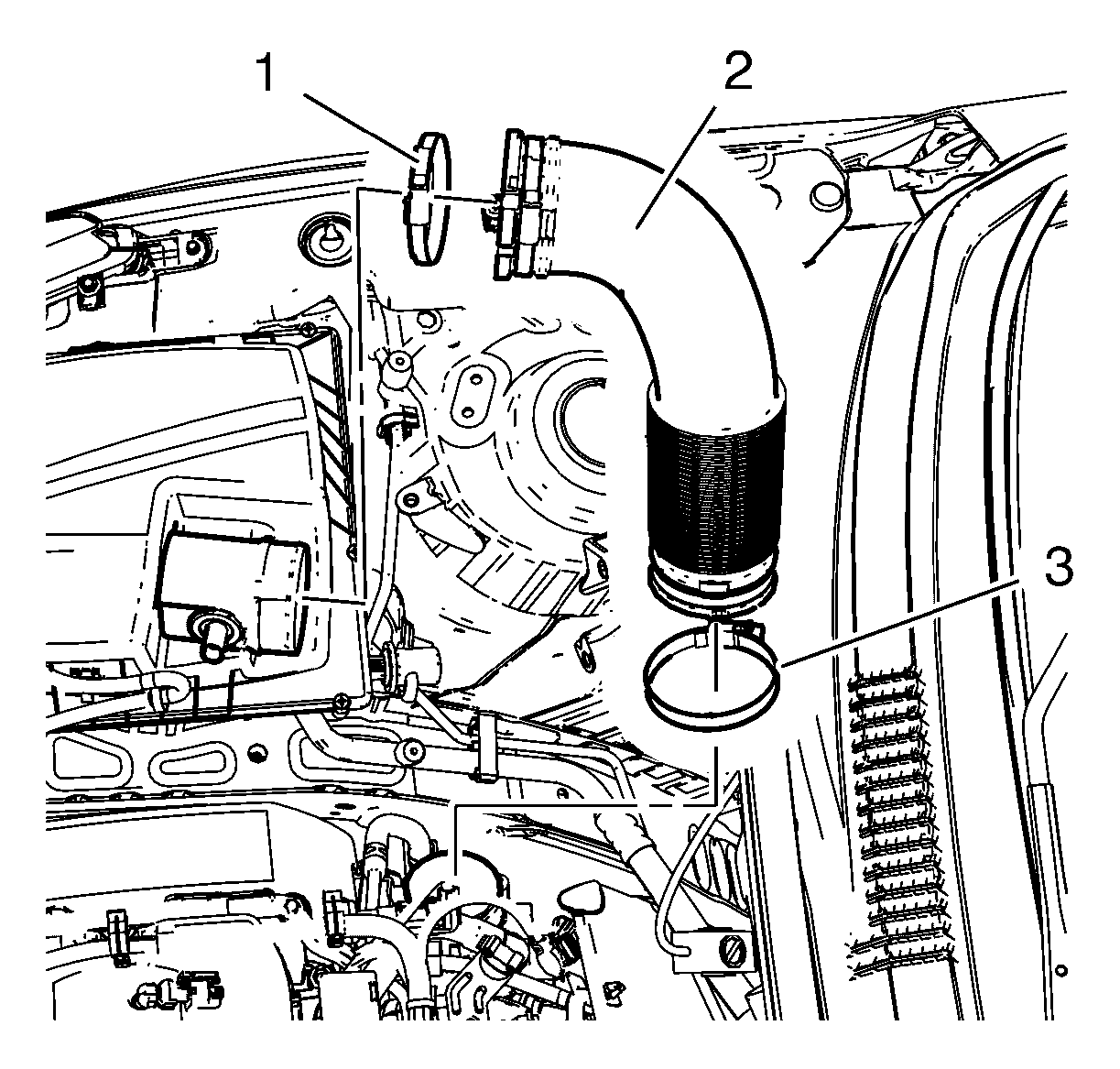 1

2

3