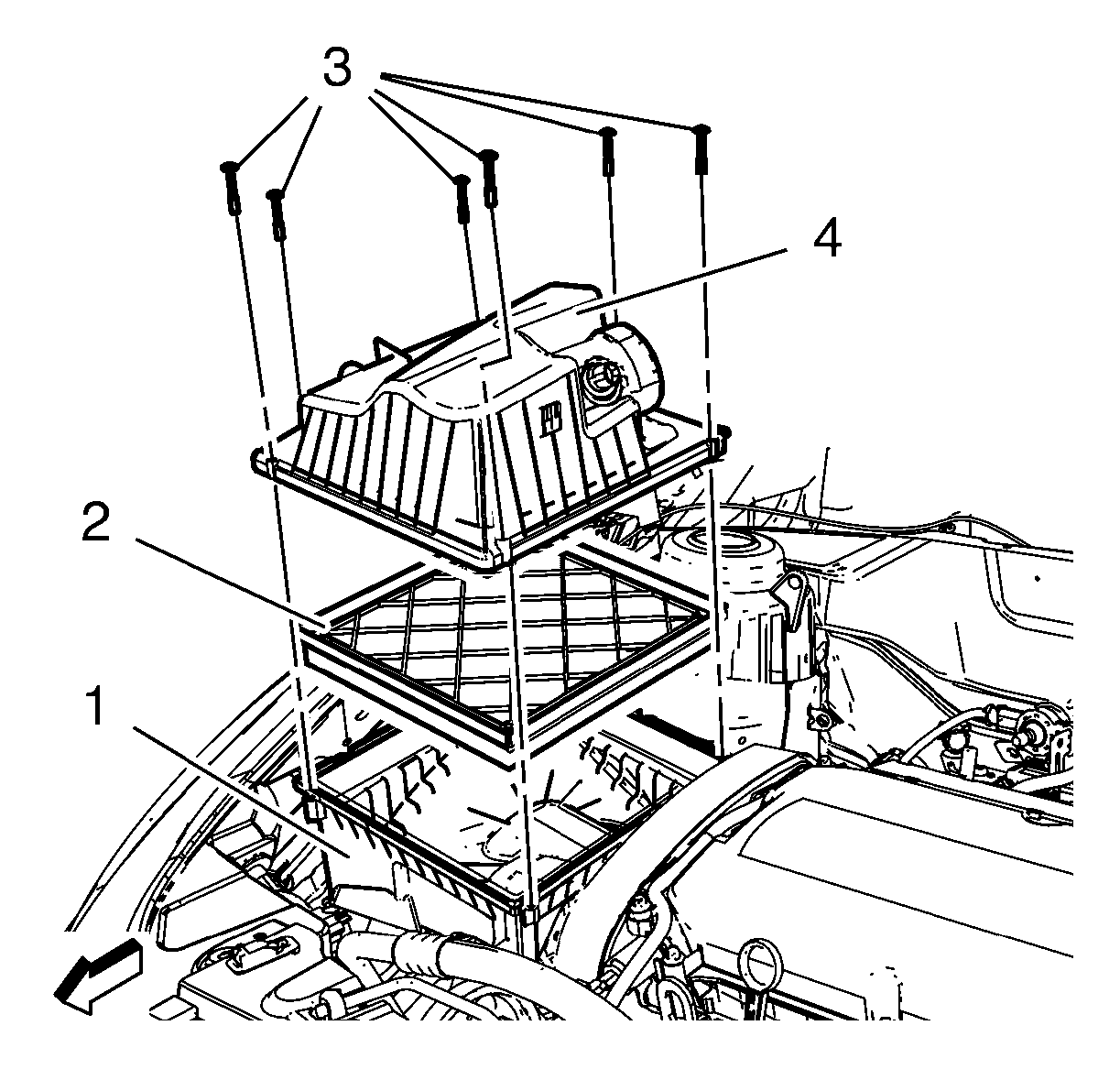 3
4
2
1