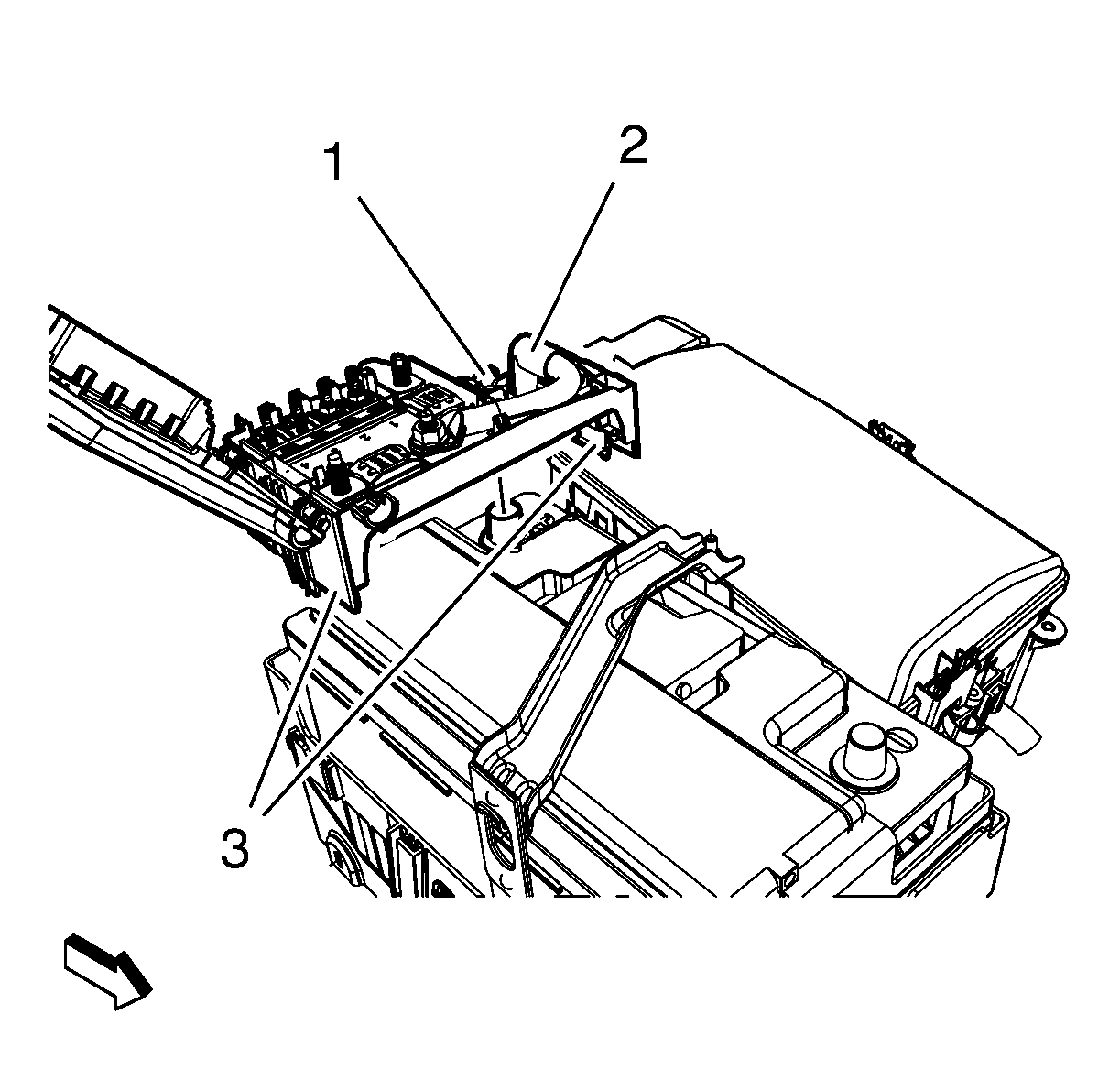 1
2
3