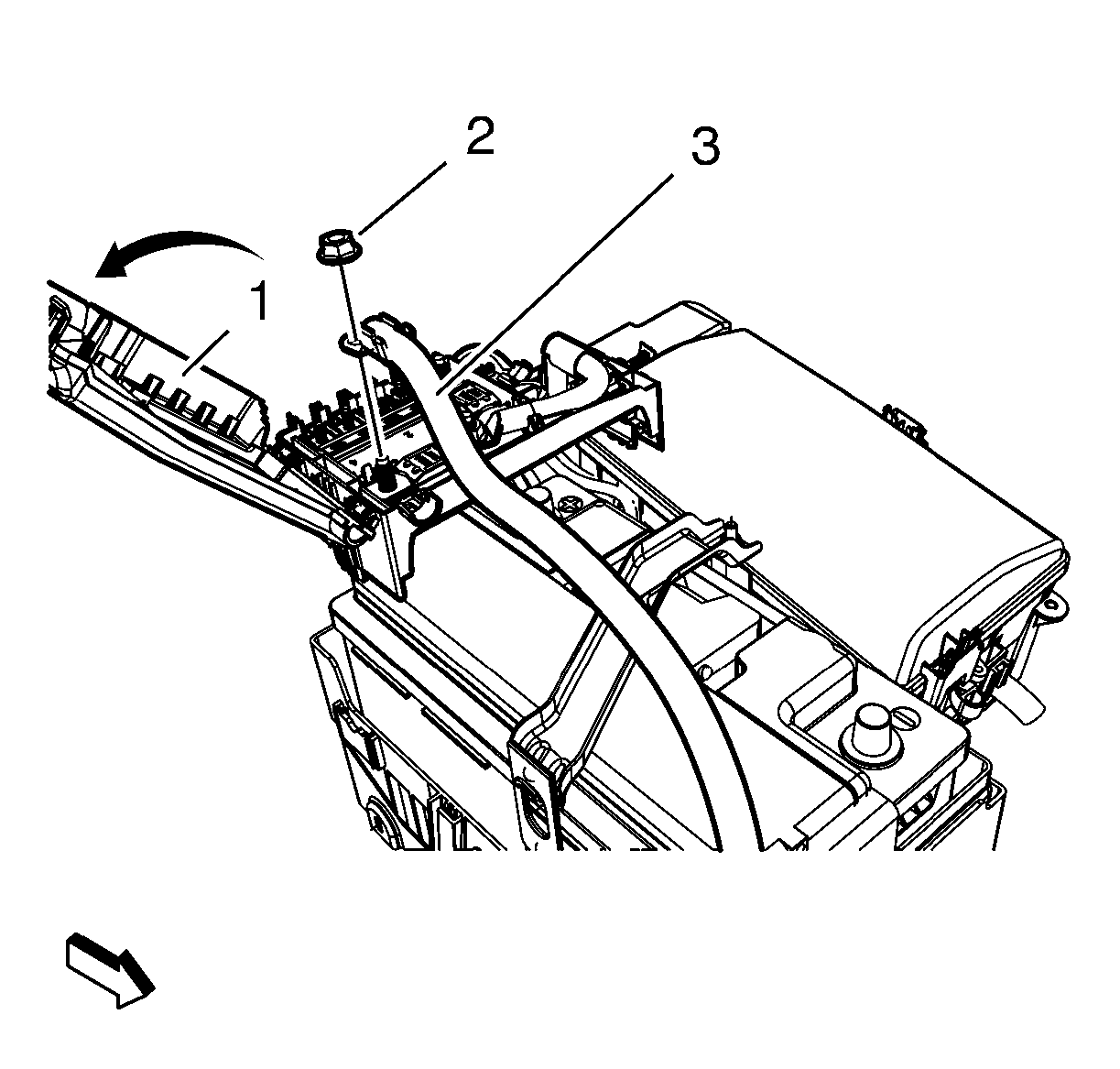 2
3
1