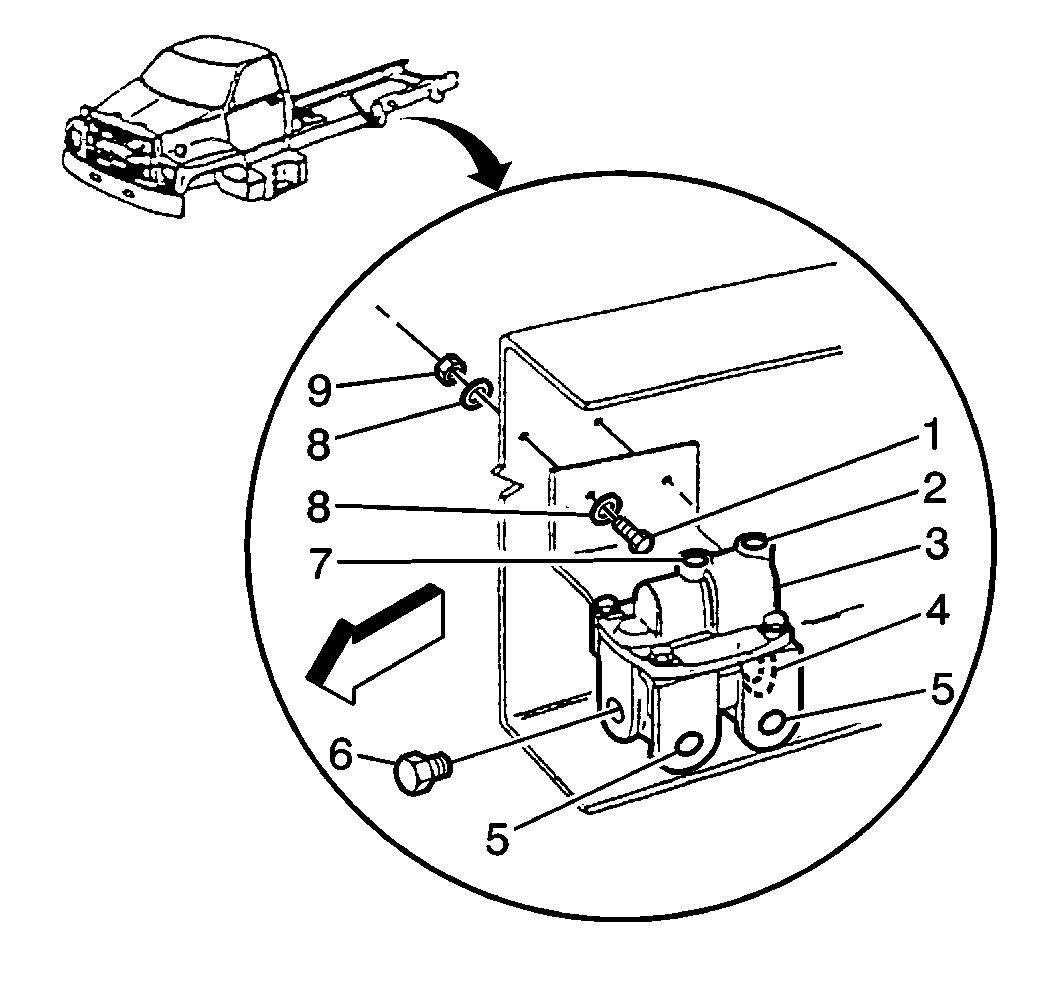 9
8
1
2
8
3
7
4
5
6
5