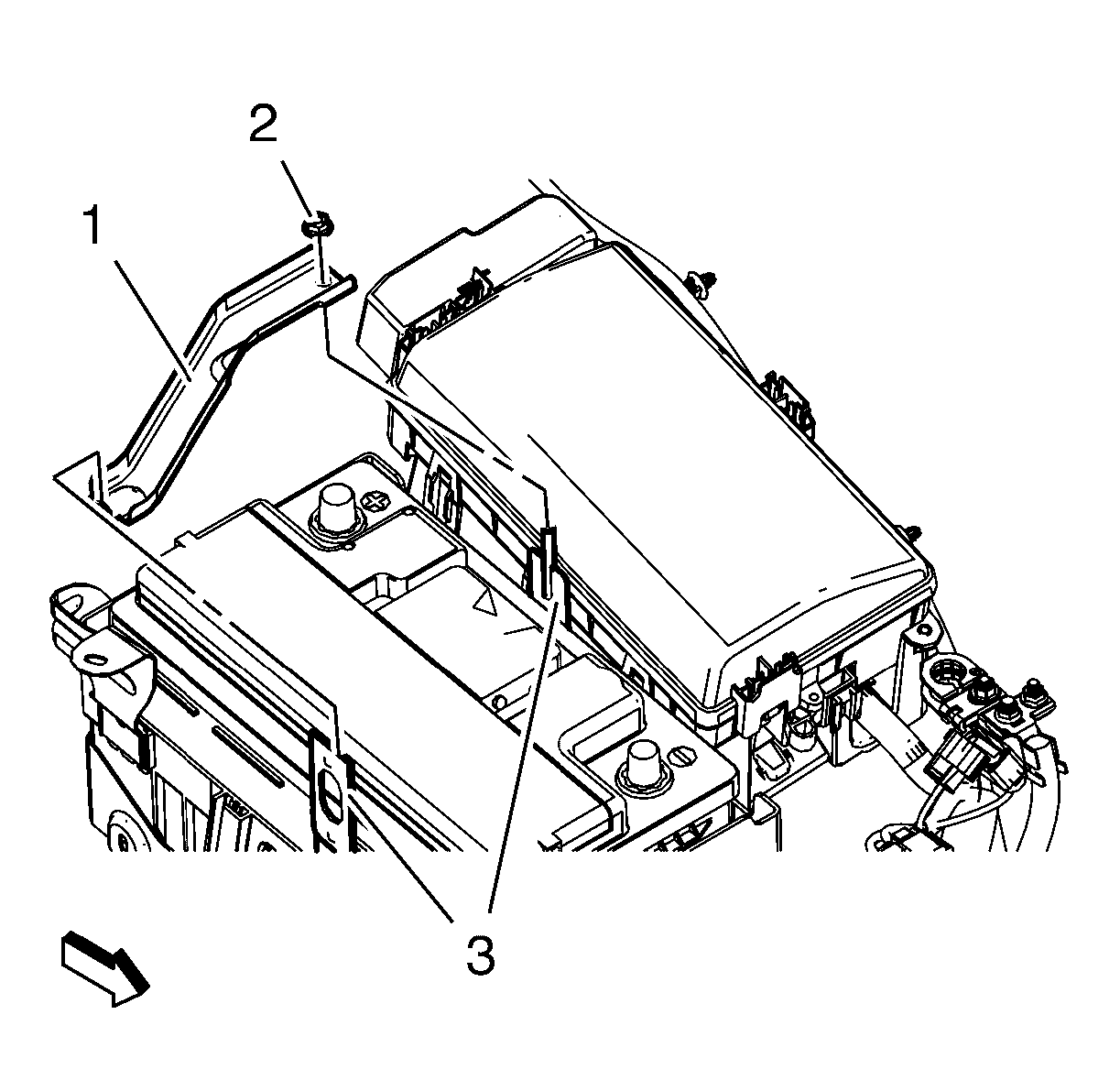 2
1
3