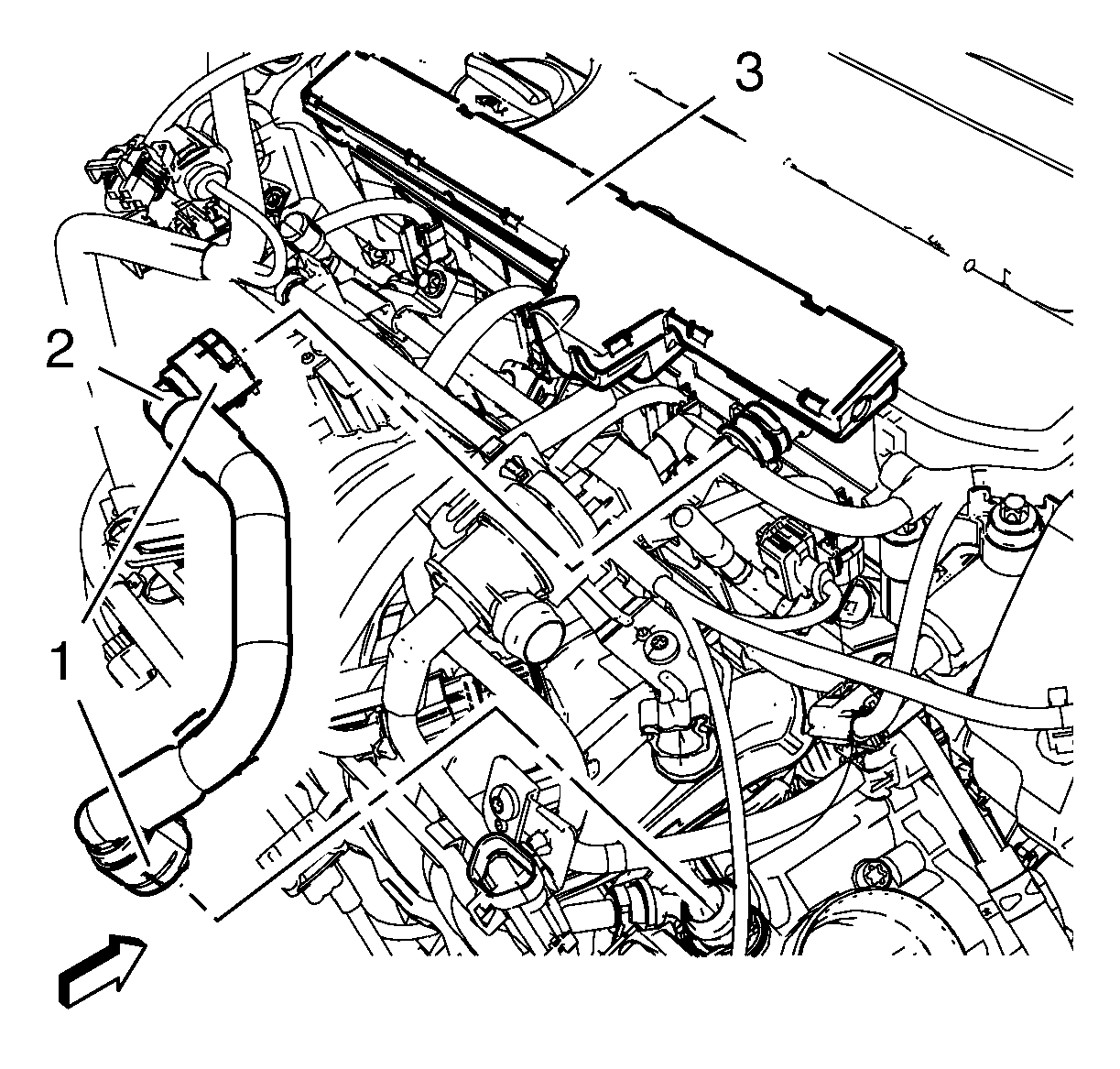 3
2
1