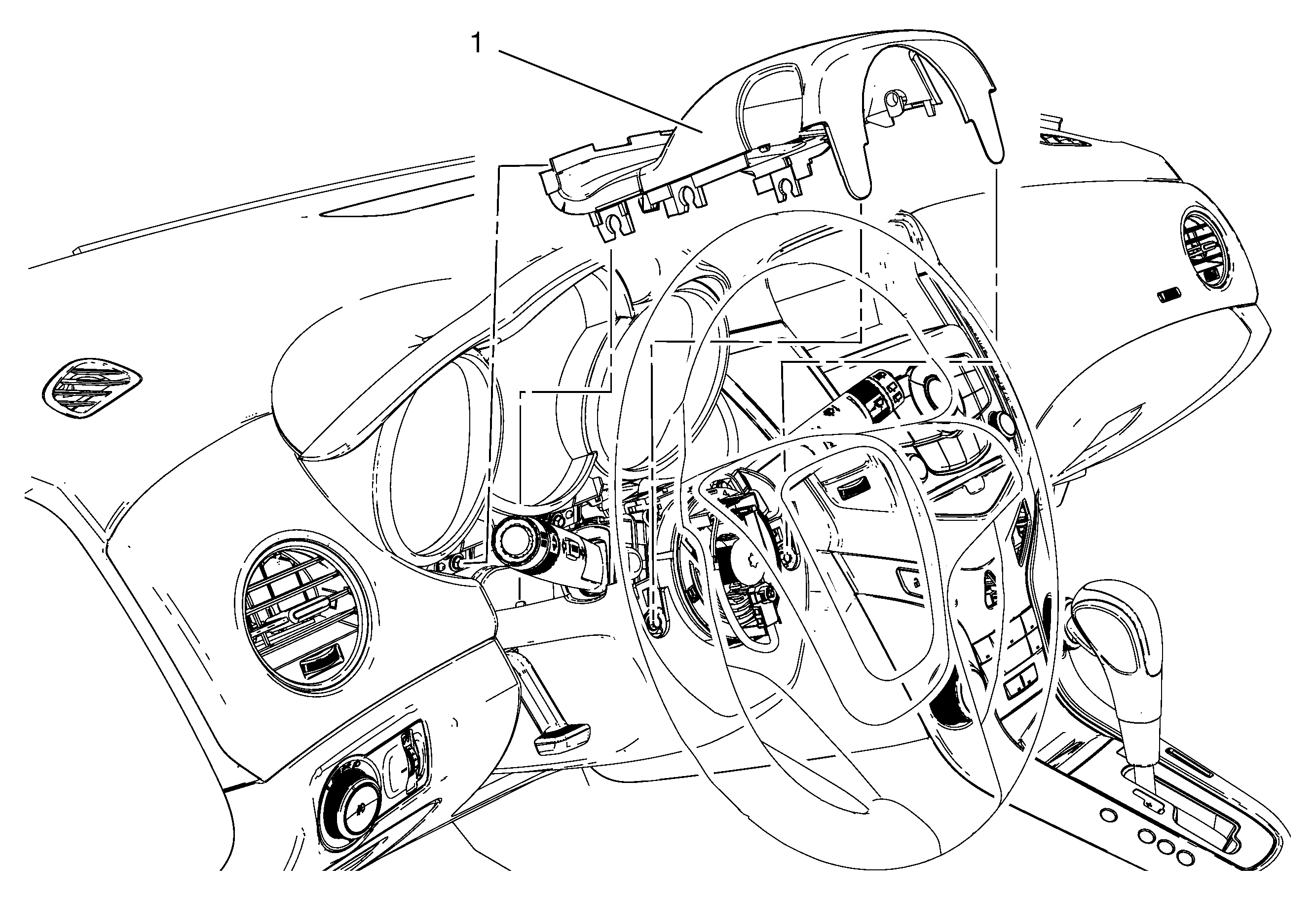 1